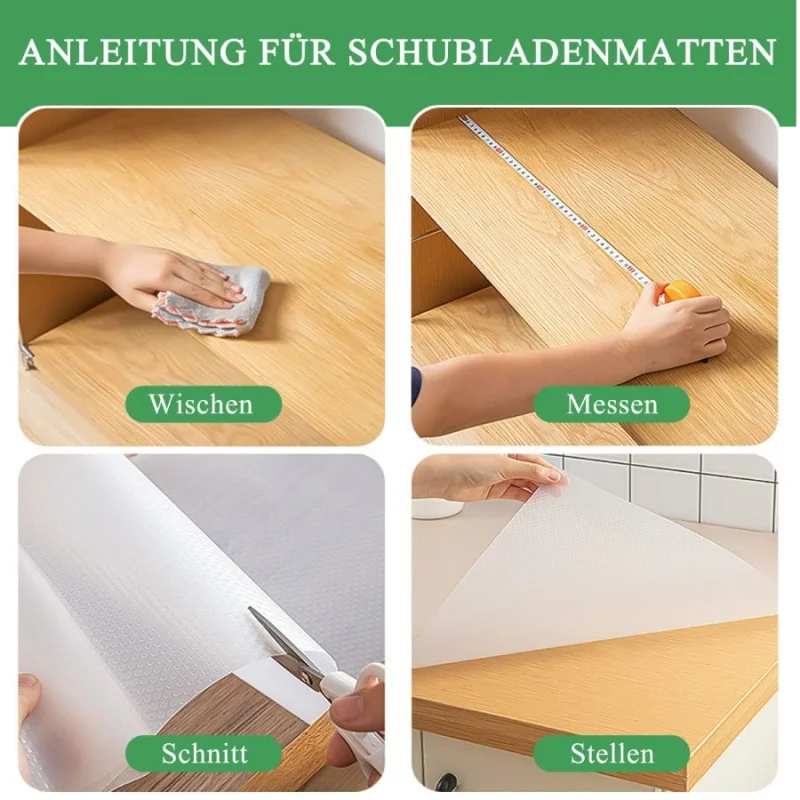 ANLEITUNG FÜR SCHUBLADENMATTEN

Wischen

Messen

Schnitt

Stellen