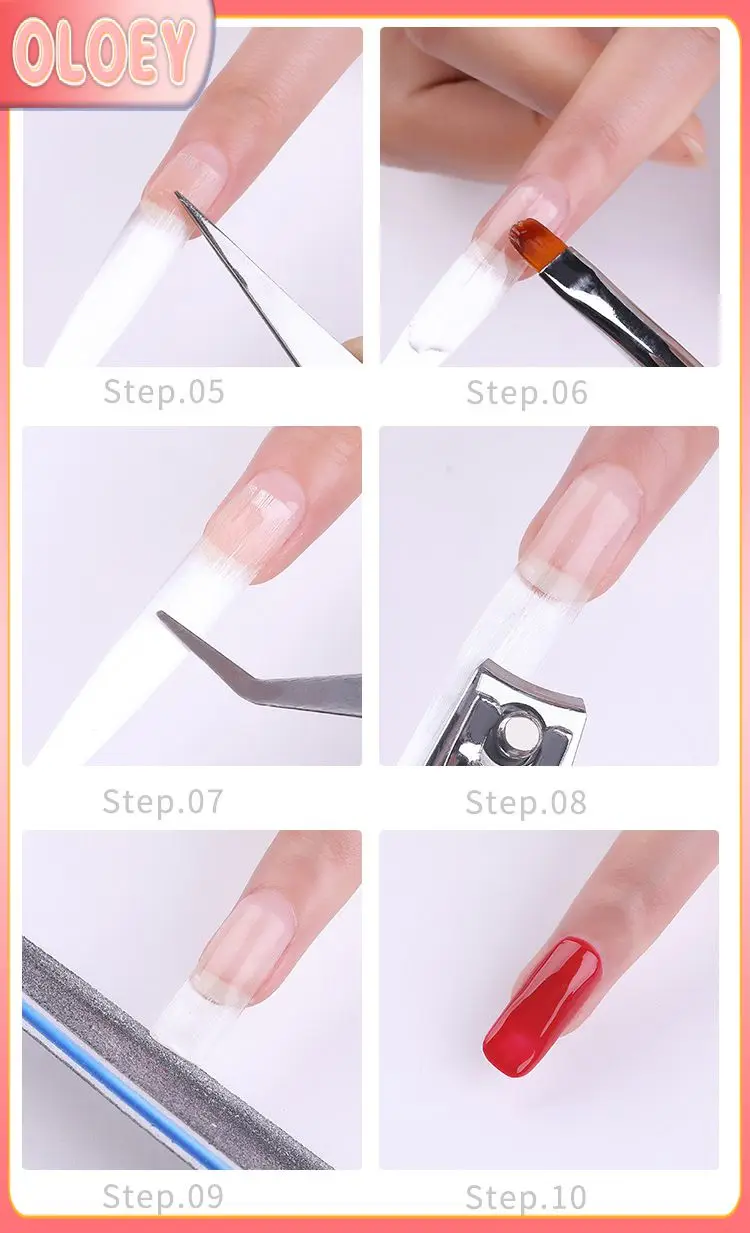 OLOEY

Step.05

Step.06

Step.07

Step.08

Step.09

Step.10