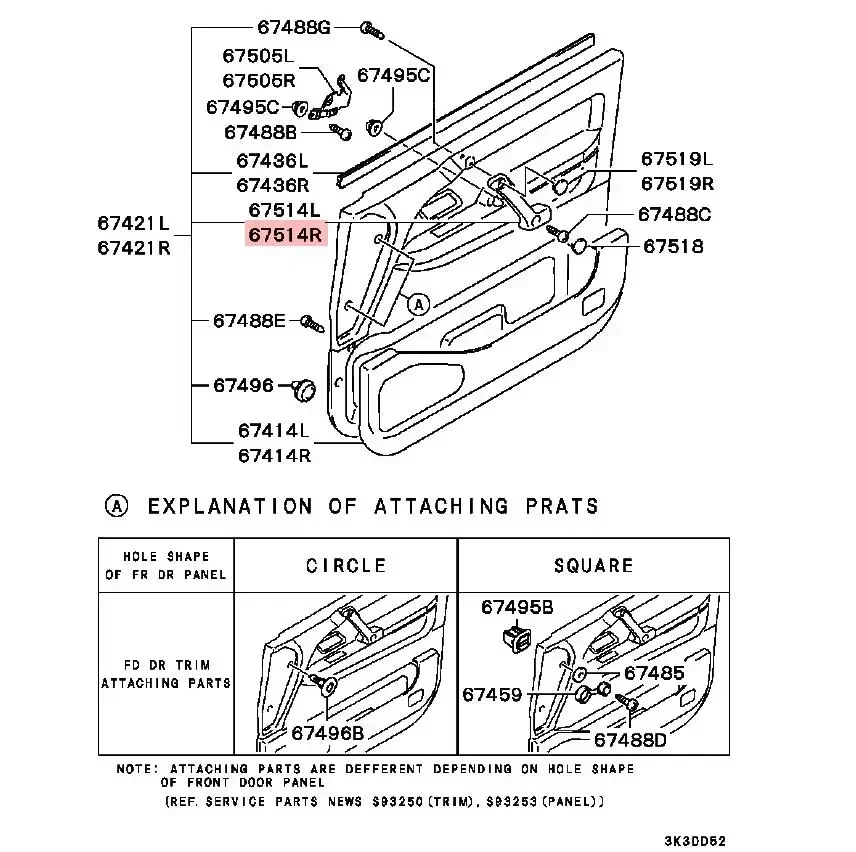 67488G
67505L
67505R
67495C
67495C
67488B
67436L
67436R
67514L
67514R
67421L
67421R
67519L
67519R
67488C
67518
A
67488E
67496
67414L
67414R

A EXPLANATION OF ATTACHING PRATS

| HOLE SHAPE OF FR DR PANEL | CIRCLE | SQUARE |
|---|---|---|
| FD DR TRIM ATTACHING PARTS | 67496B | 67495B 67485 67459 67488D |

NOTE: ATTACHING PARTS ARE DEFFERENT DEPENDING ON HOLE SHAPE OF FRONT DOOR PANEL
(REF. SERVICE PARTS NEWS S93250(TRIM), S93253(PANEL))

3K3DD62