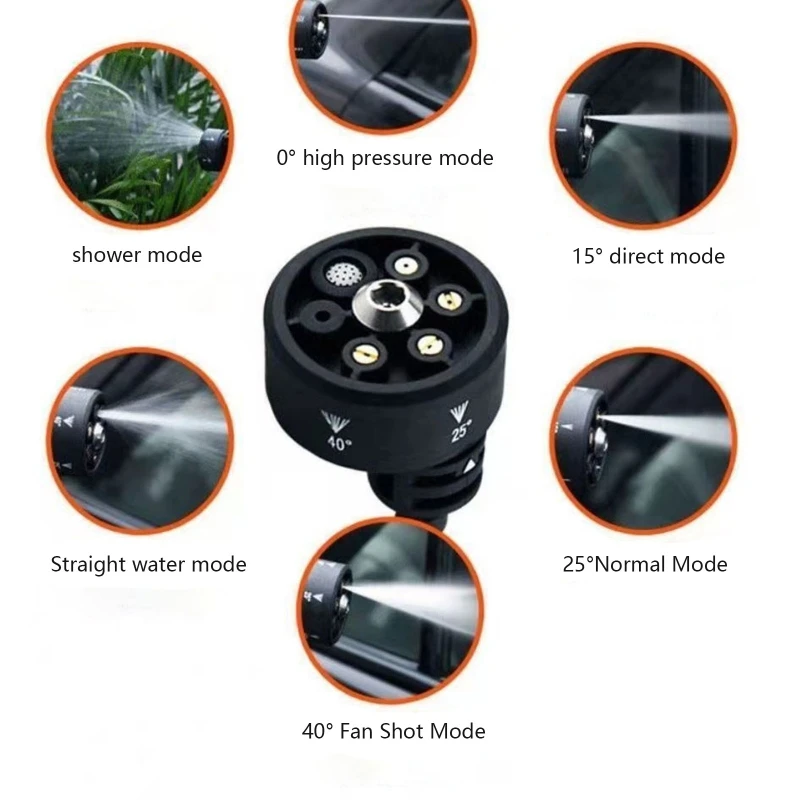 0° high pressure mode

shower mode

15° direct mode

40°

25°

Straight water mode

25°Normal Mode

40° Fan Shot Mode