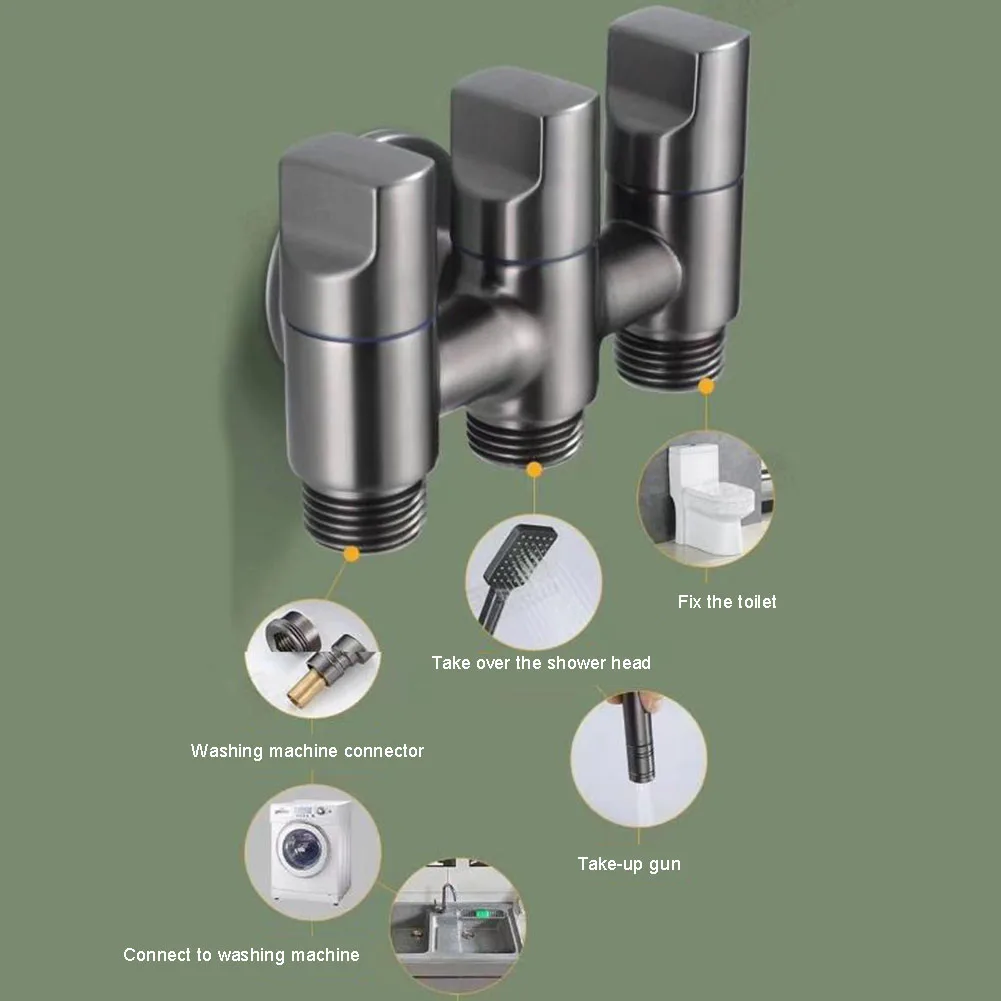 Fix the toilet

Take over the shower head

Washing machine connector

Take-up gun

Connect to washing machine