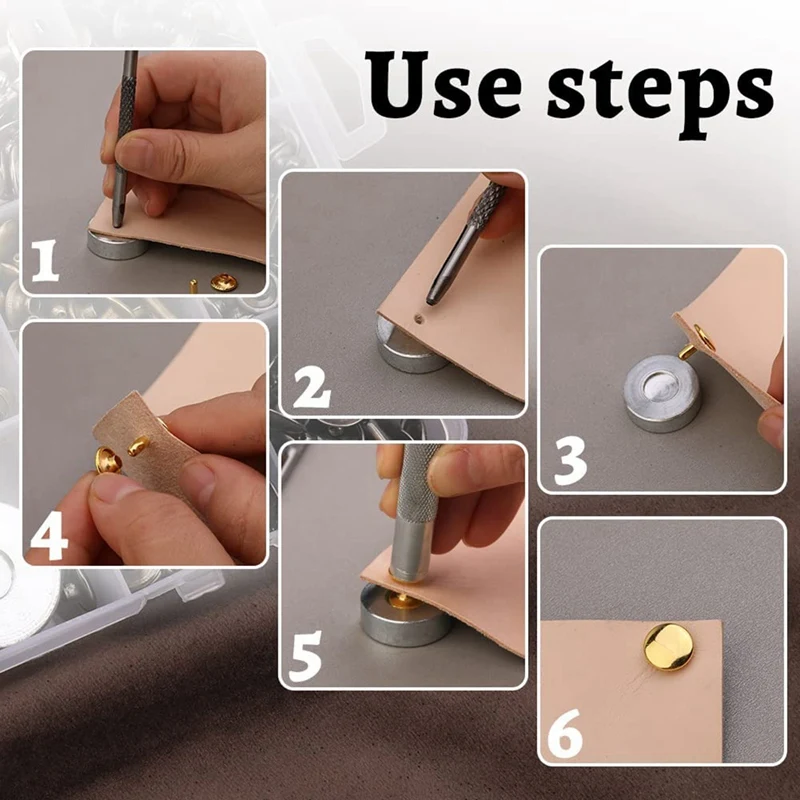 Use steps

1

2

3

4

5

6