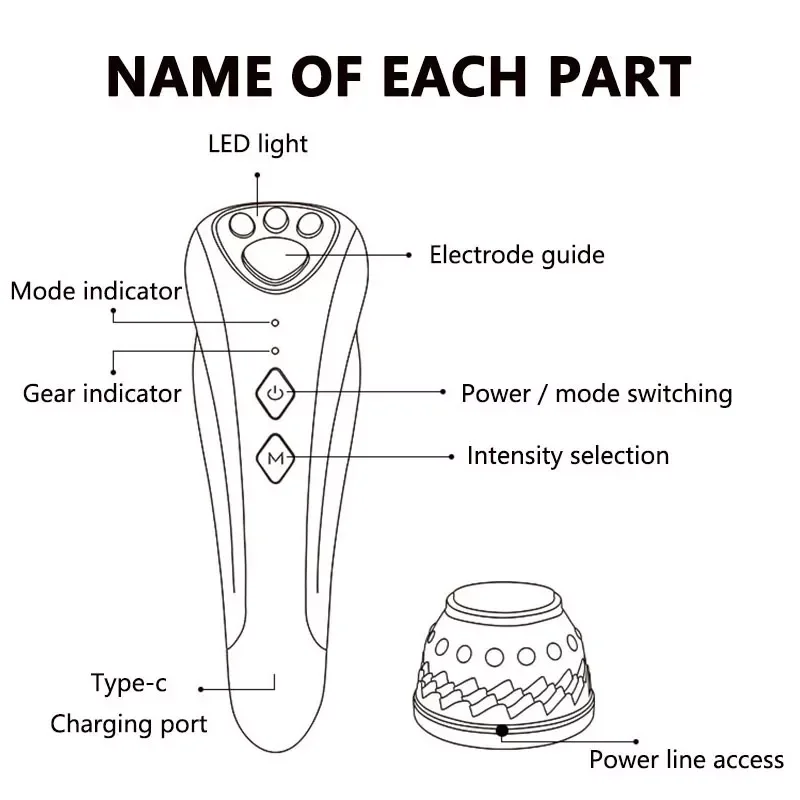 NAME OF EACH PART

LED light

Electrode guide

Mode indicator

Gear indicator

Power / mode switching

M

Intensity selection

Type-c
Charging port

Power line access