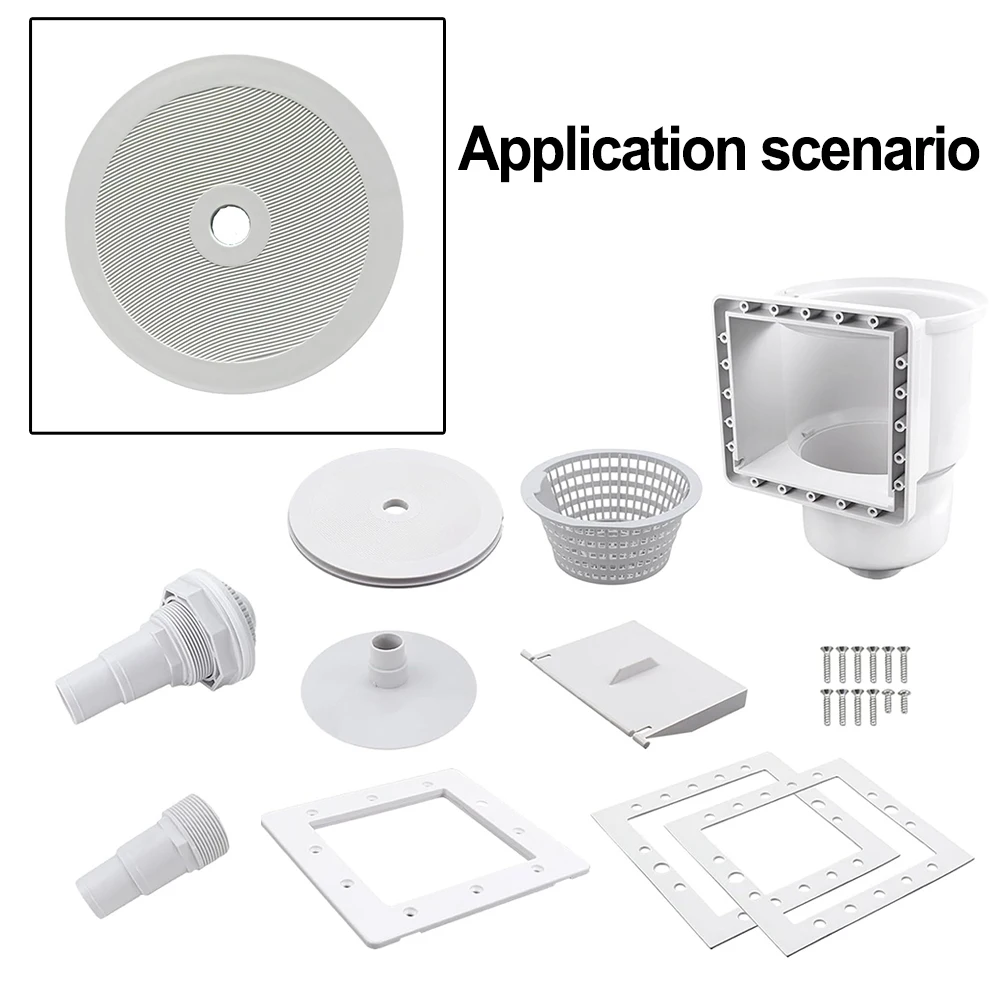 Application scenario