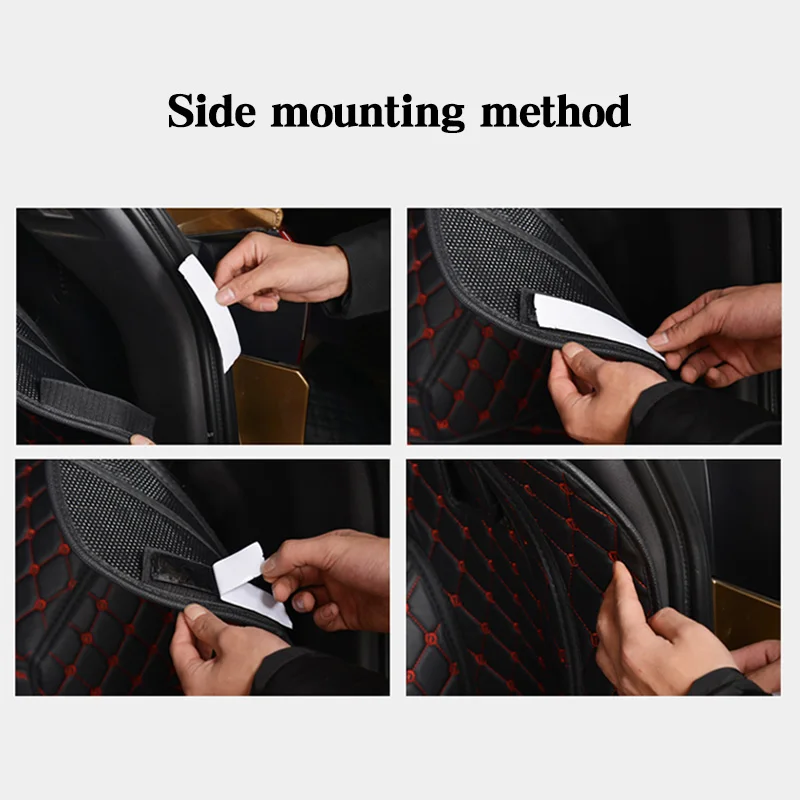 Side mounting method