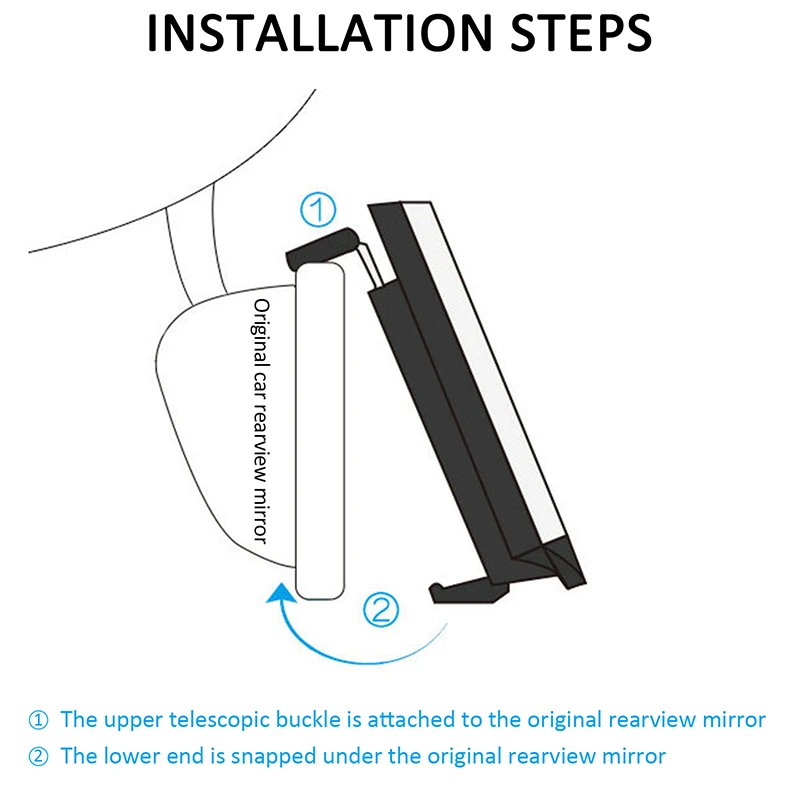 INSTALLATION STEPS

①

Original car rearview mirror

②

① The upper telescopic buckle is attached to the original rearview mirror
② The lower end is snapped under the original rearview mirror