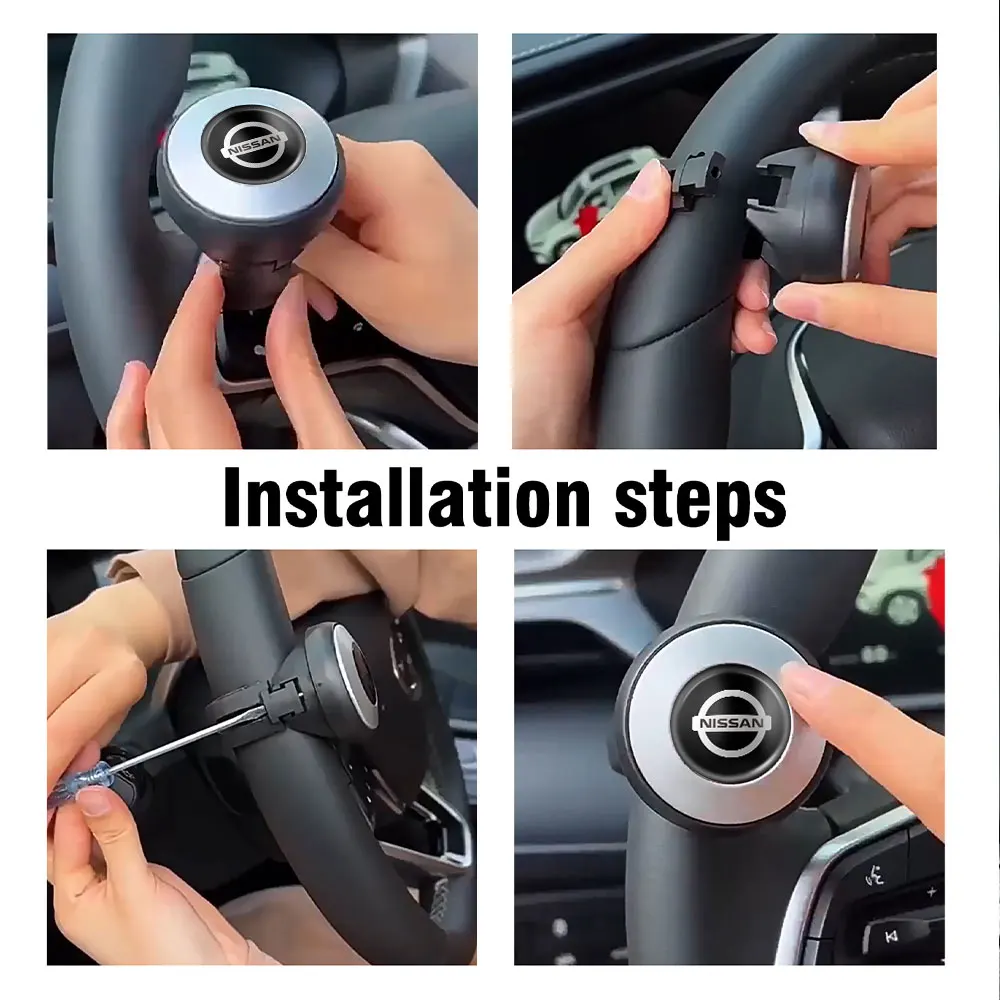 NISSAN

Installation steps

NISSAN