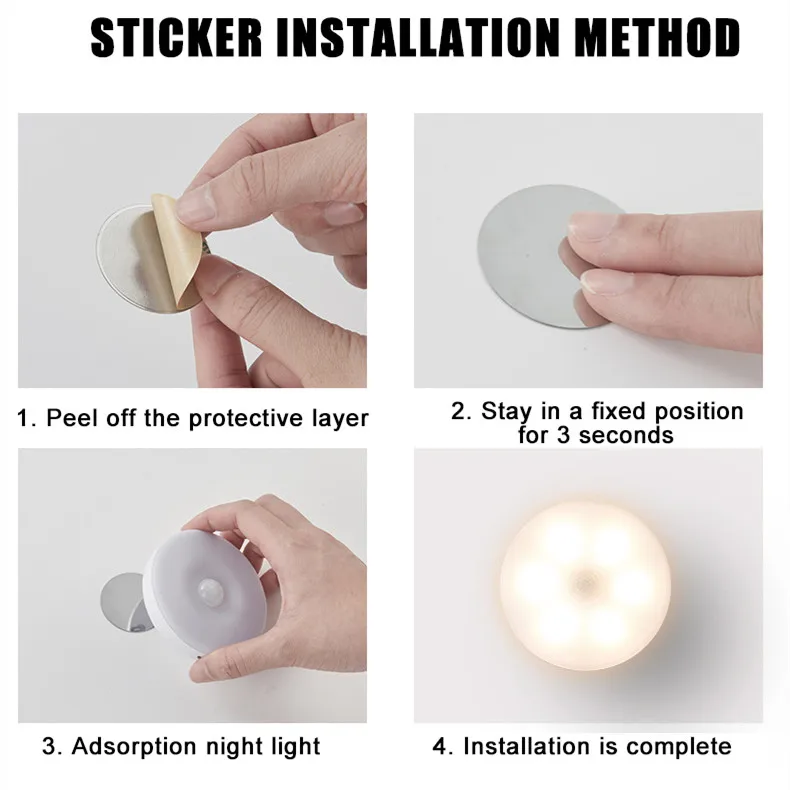 STICKER INSTALLATION METHOD

1. Peel off the protective layer

2. Stay in a fixed position for 3 seconds

3. Adsorption night light

4. Installation is complete