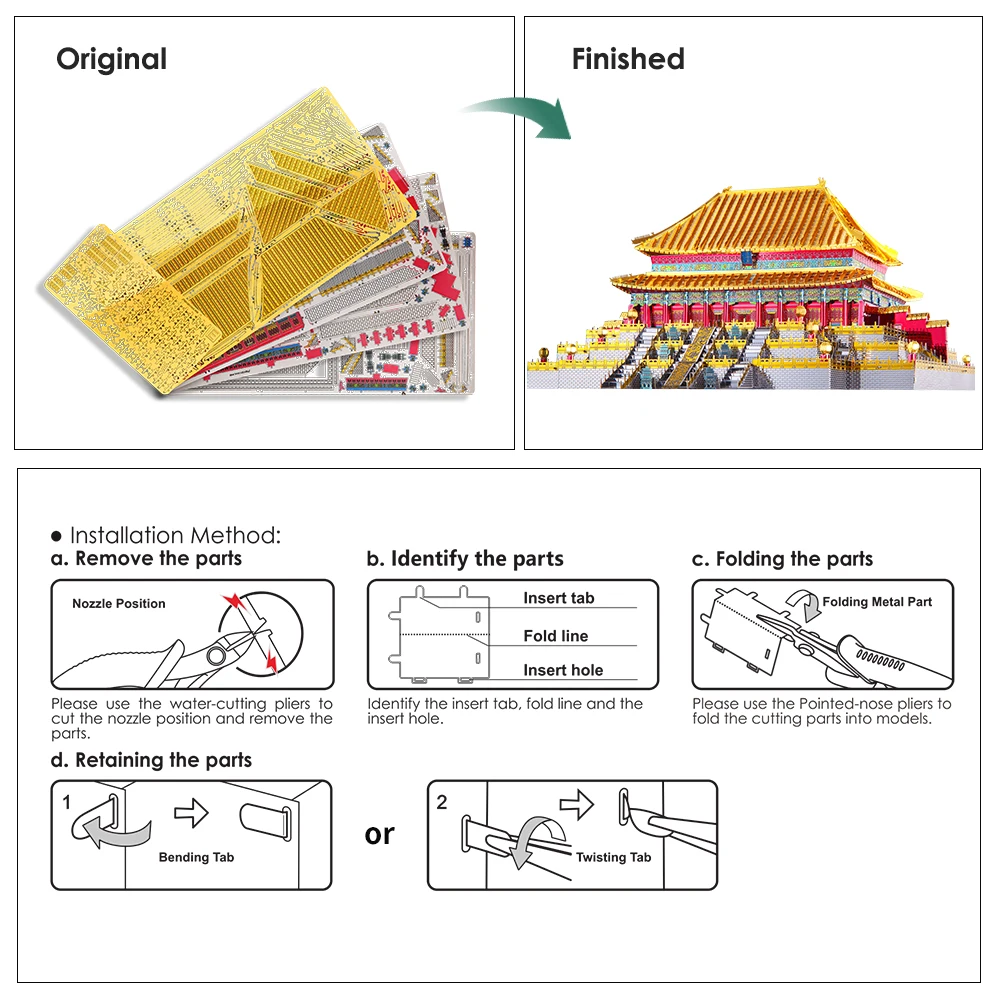 Original

Finished

● Installation Method:

a. Remove the parts

Nozzle Position

Please use the water-cutting pliers to cut the nozzle position and remove the parts.

b. Identify the parts

Insert tab

Fold line

Insert hole

Identify the insert tab, fold line and the insert hole.

c. Folding the parts

Folding Metal Part

Please use the Pointed-nose pliers to fold the cutting parts into models.

d. Retaining the parts

1

Bending Tab

or

2

Twisting Tab