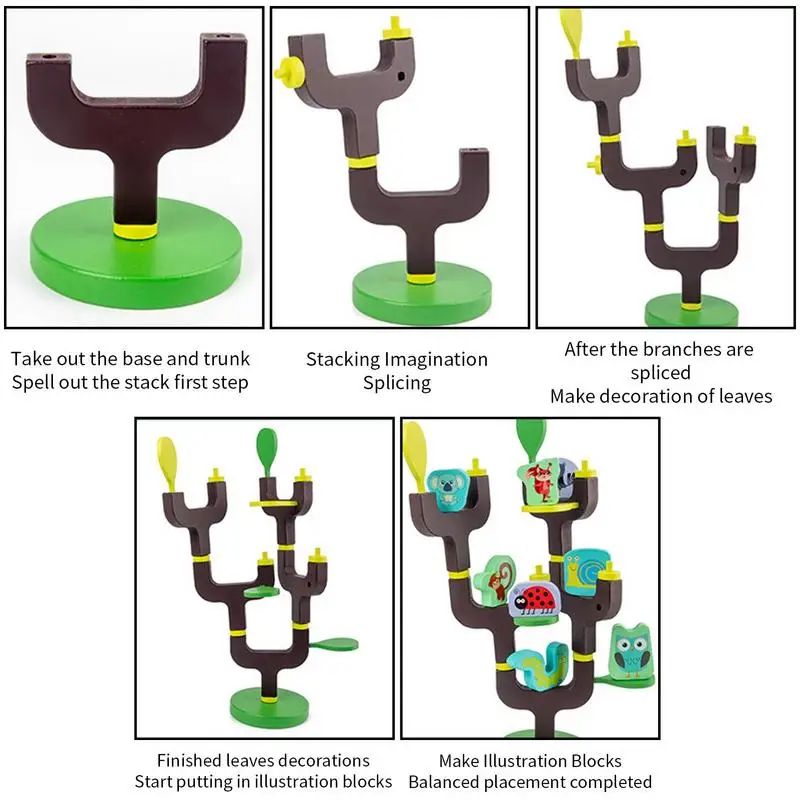 Take out the base and trunk
Spell out the stack first step

Stacking Imagination
Splicing

After the branches are spliced
Make decoration of leaves

Finished leaves decorations
Start putting in illustration blocks

Make Illustration Blocks
Balanced placement completed