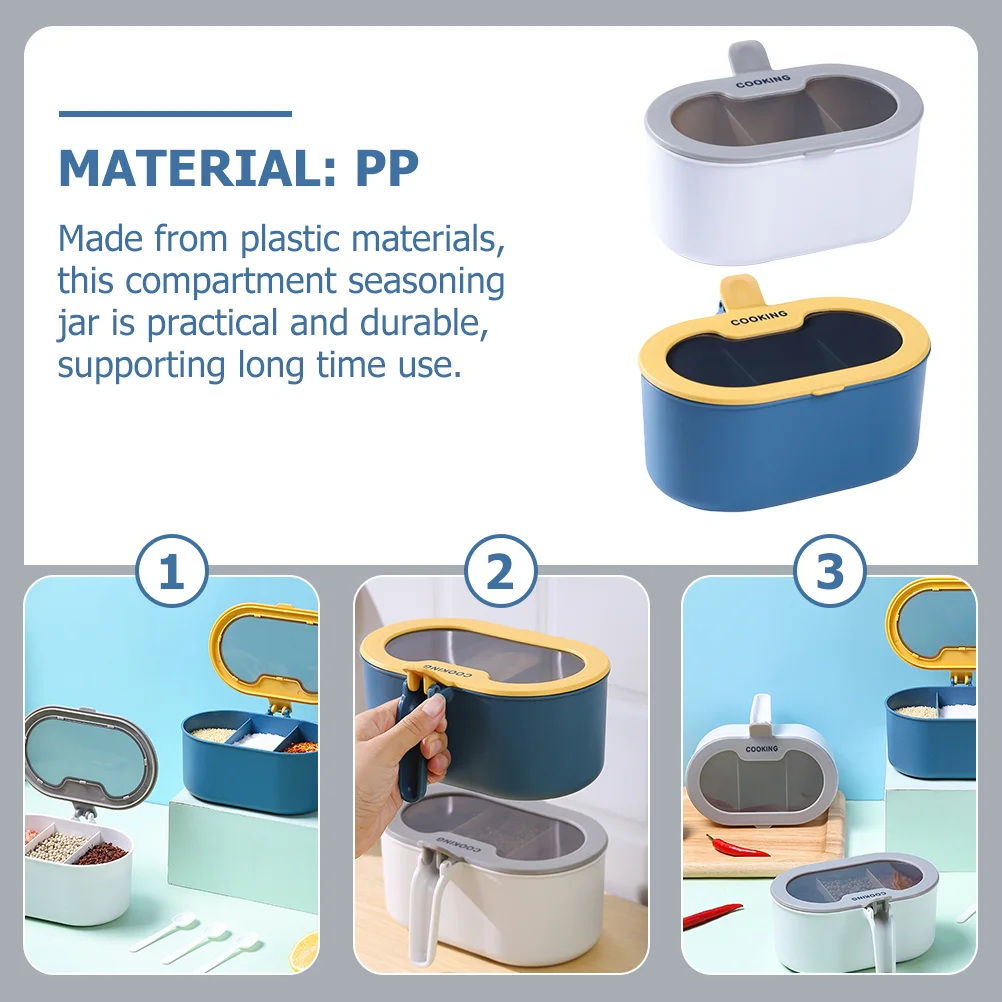 MATERIAL: PP

Made from plastic materials, this compartment seasoning jar is practical and durable, supporting long time use.

COOKING

COOKING

1

2

3

COOKING

COOKING

COOKING