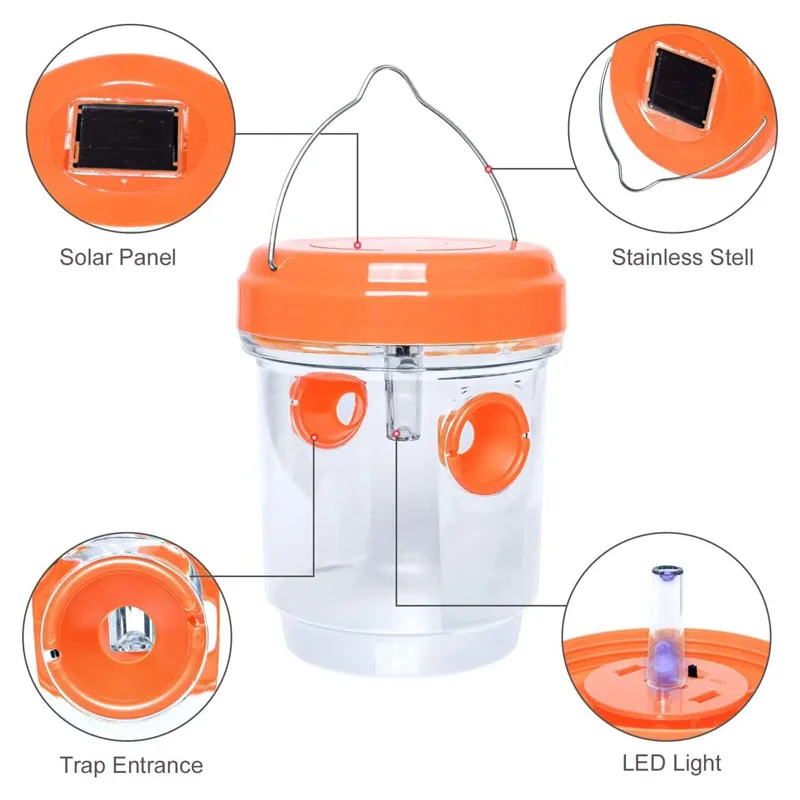 Solar Panel

Stainless Stell

Trap Entrance

LED Light