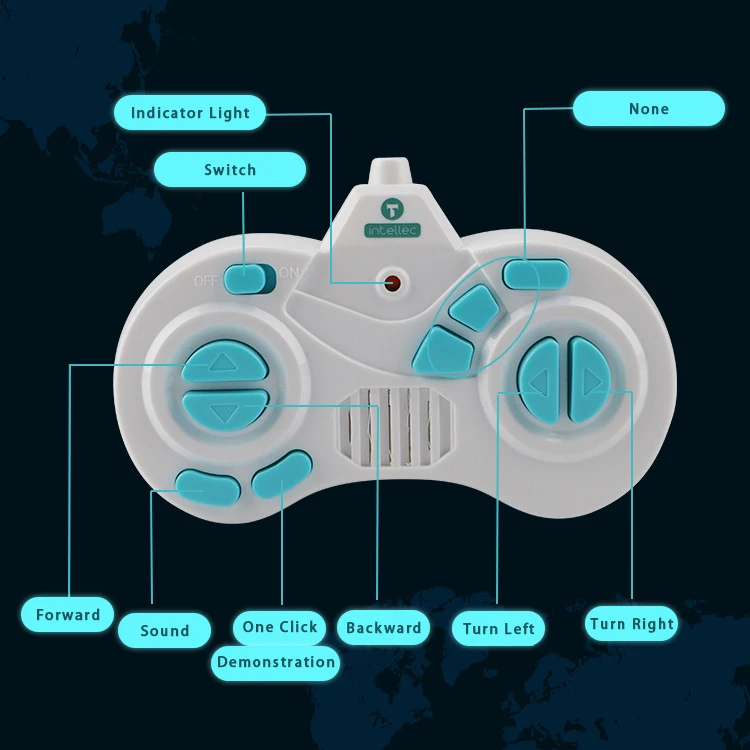 Indicator Light

None

Switch

intellec

OFF ON

Forward

Sound

One Click Demonstration

Backward

Turn Left

Turn Right