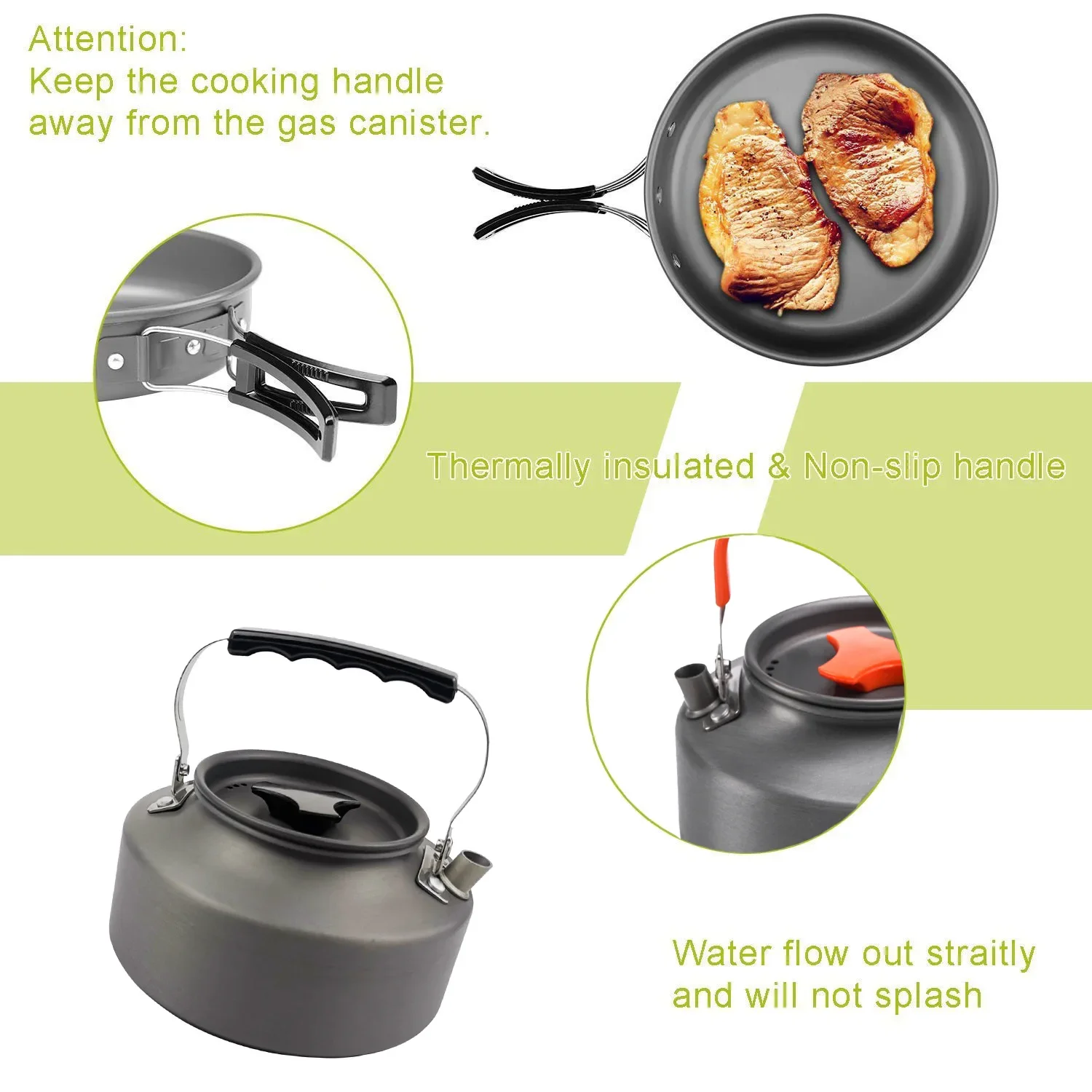 Attention:
Keep the cooking handle away from the gas canister.

Thermally insulated & Non-slip handle

Water flow out straitly and will not splash