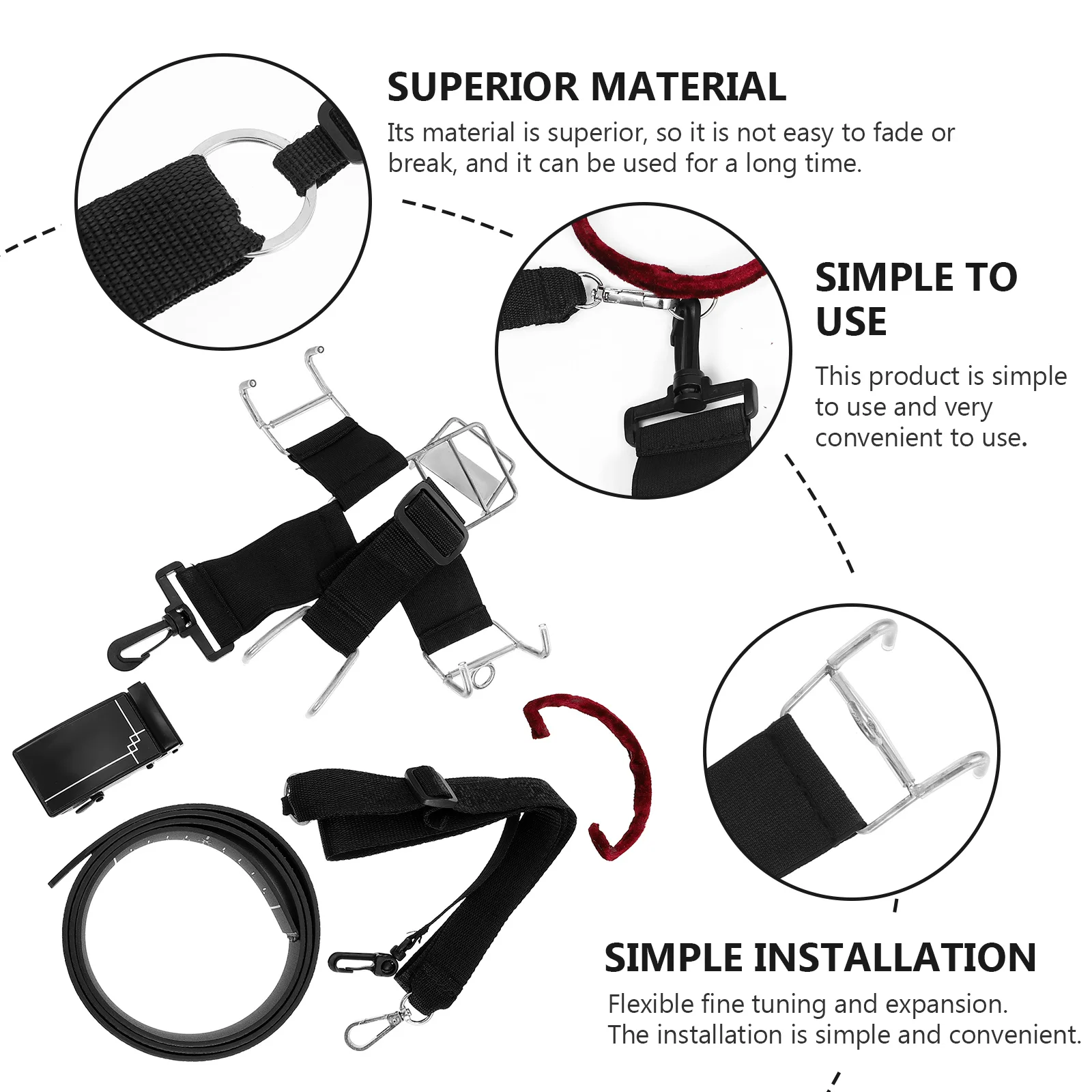 SUPERIOR MATERIAL

Its material is superior, so it is not easy to fade or break, and it can be used for a long time.

SIMPLE TO USE

This product is simple to use and very convenient to use.

SIMPLE INSTALLATION

Flexible fine tuning and expansion.
The installation is simple and convenient.