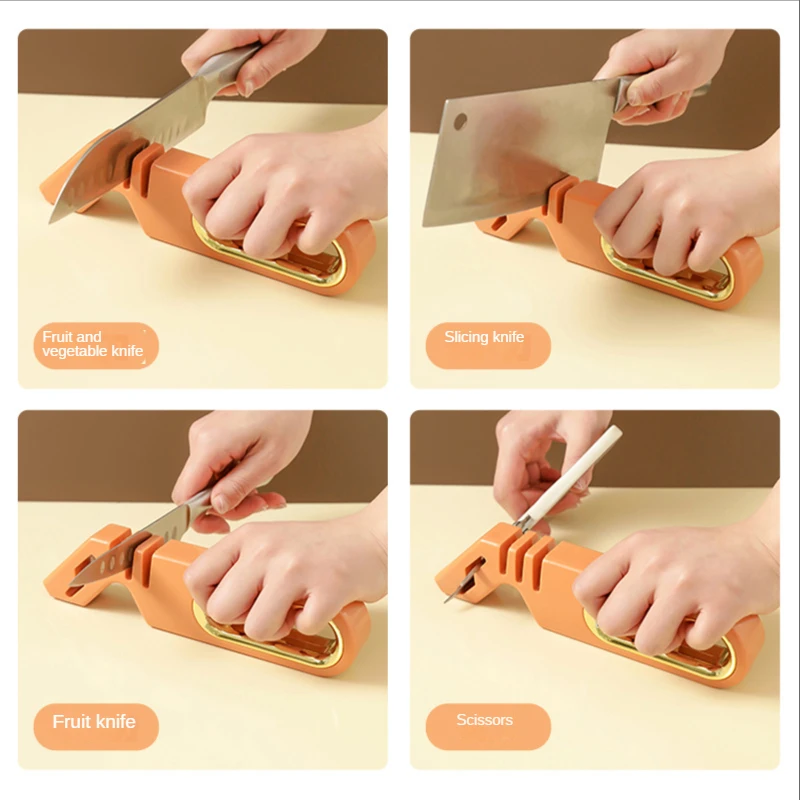 Fruit and vegetable knife

Slicing knife

Fruit knife

Scissors