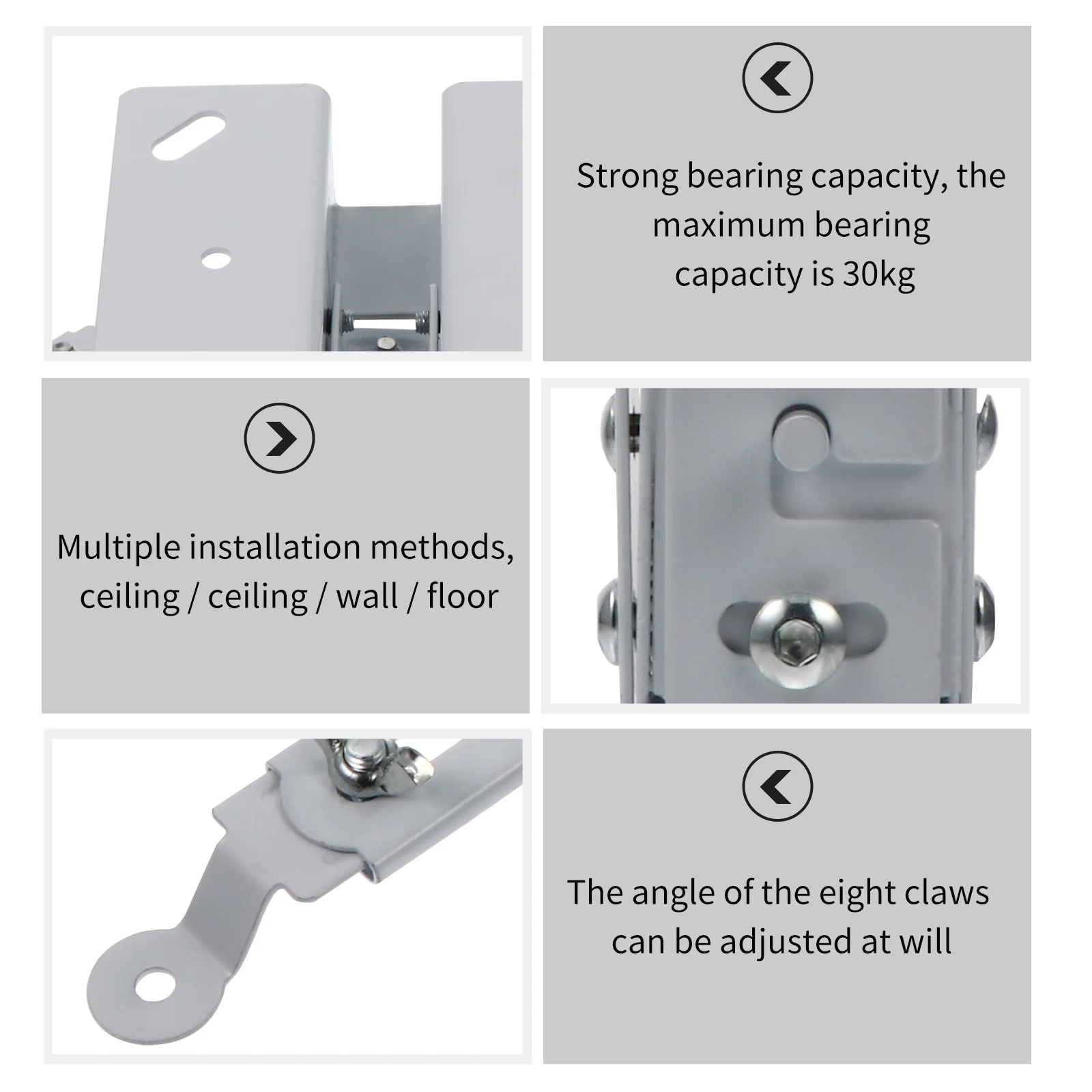 Strong bearing capacity, the maximum bearing capacity is 30kg

Multiple installation methods, ceiling / ceiling / wall / floor

The angle of the eight claws can be adjusted at will