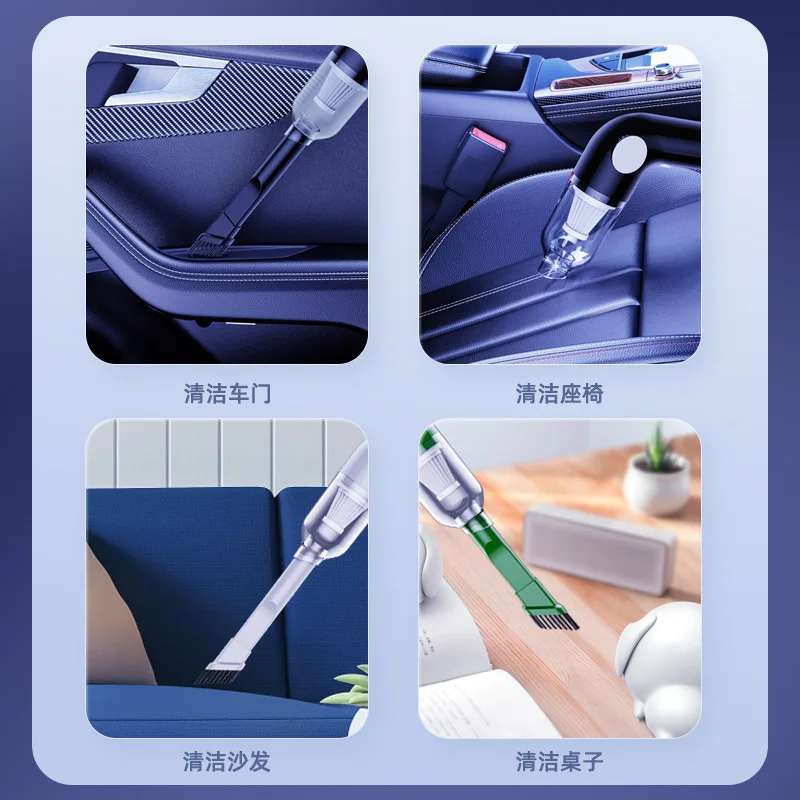 清洁车门

清洁座椅

清洁沙发

清洁桌子