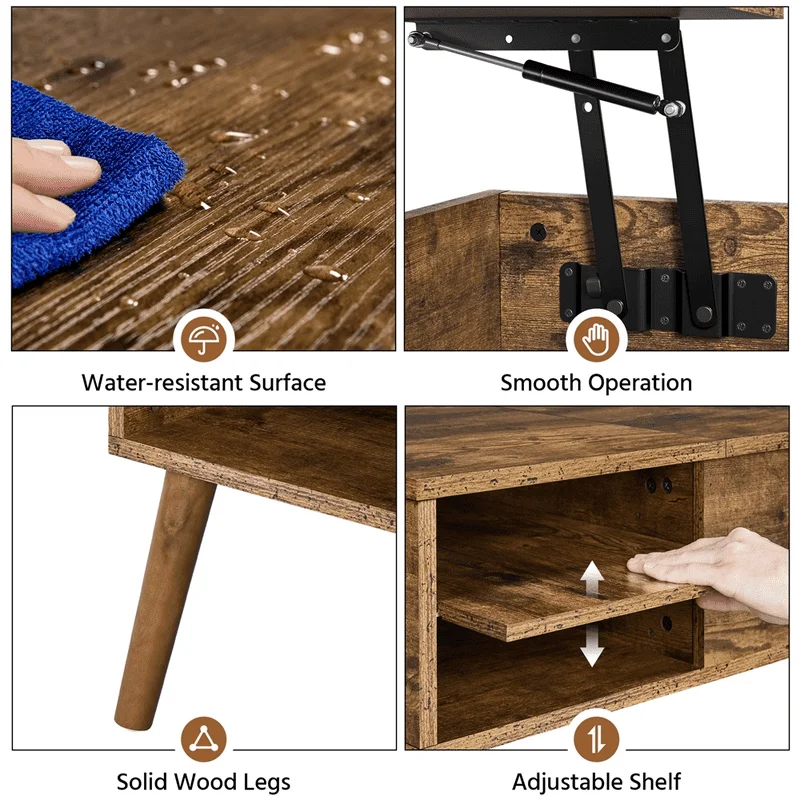 Water-resistant Surface

Smooth Operation

Solid Wood Legs

Adjustable Shelf