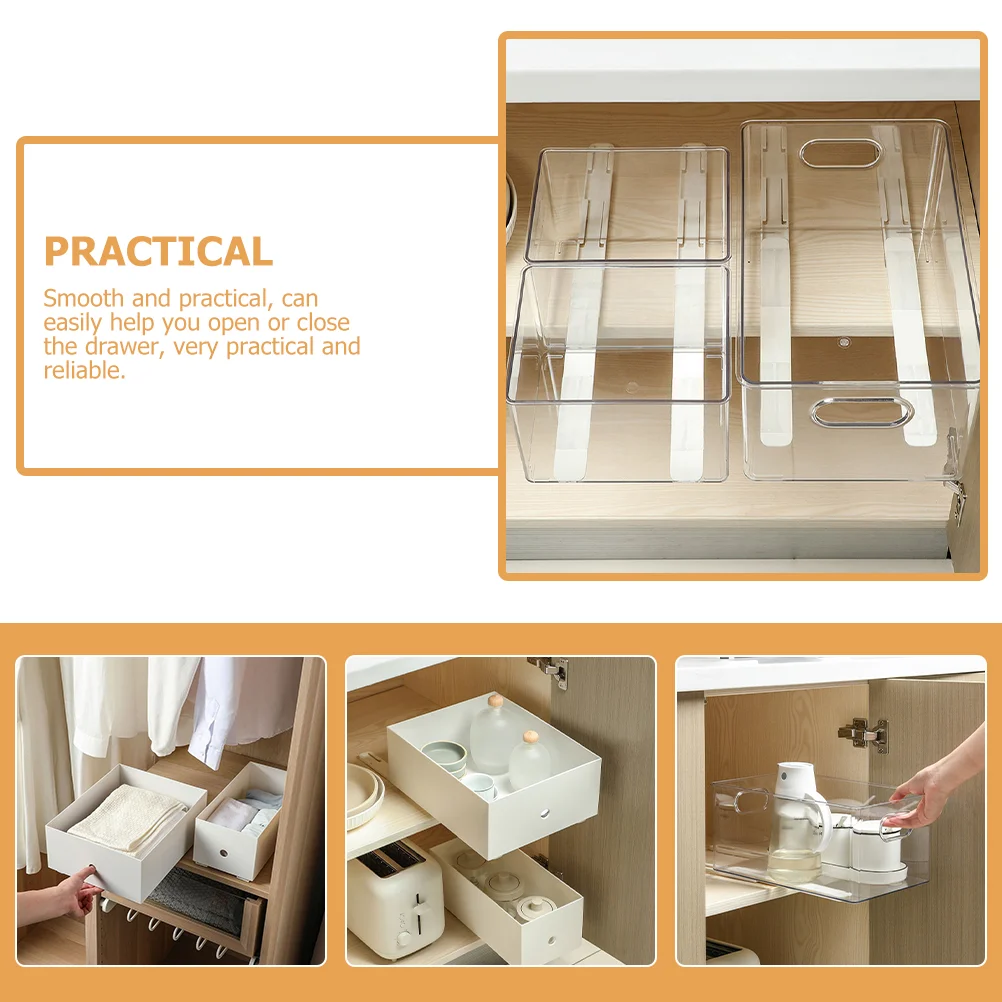 PRACTICAL

Smooth and practical, can easily help you open or close the drawer, very practical and reliable.