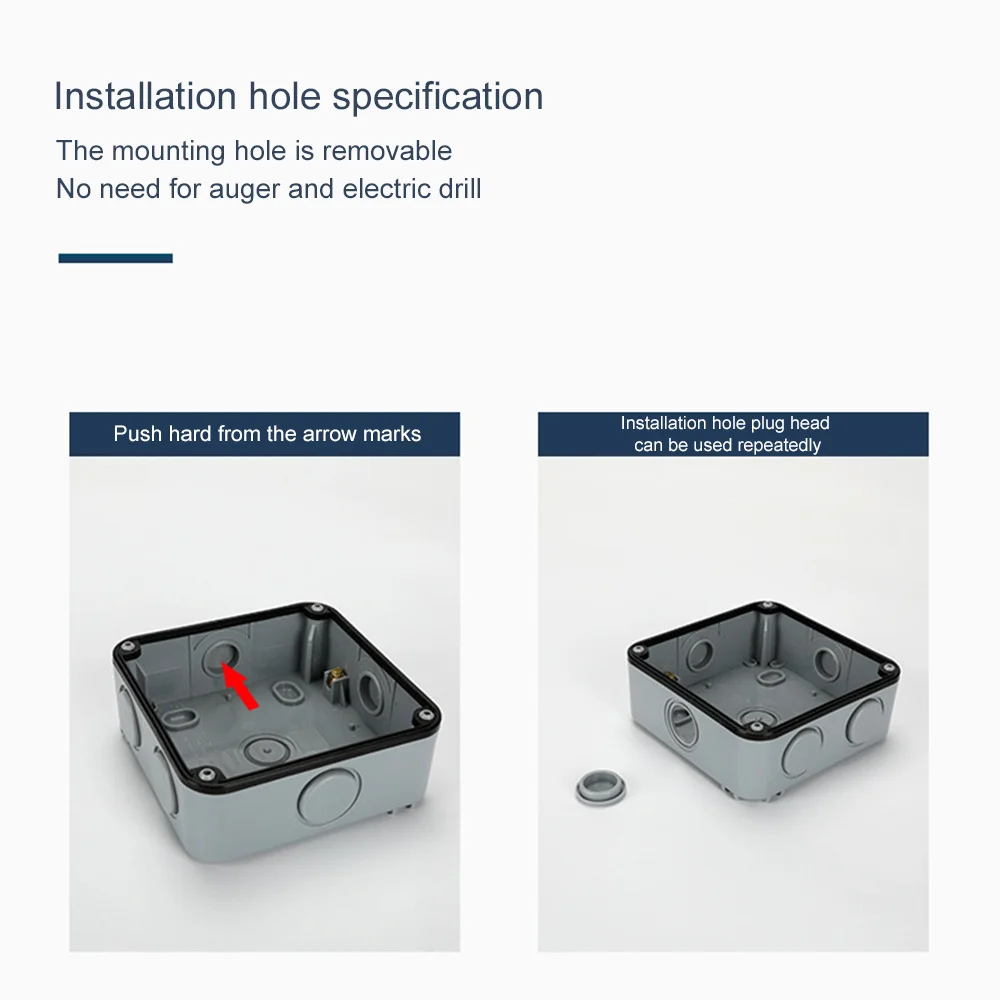 Installation hole specification

The mounting hole is removable
No need for auger and electric drill

Push hard from the arrow marks

Installation hole plug head can be used repeatedly