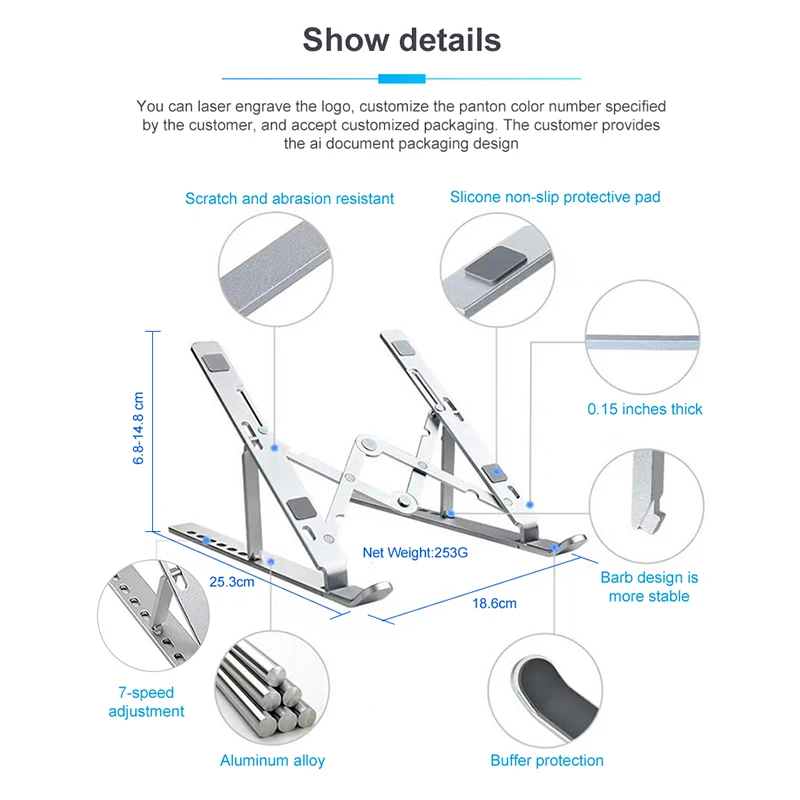 Show details

You can laser engrave the logo, customize the panton color number specified by the customer, and accept customized packaging. The customer provides the ai document packaging design

Scratch and abrasion resistant

Slicone non-slip protective pad

6.8-14.8 cm

0.15 inches thick

Net Weight:253G

25.3cm

18.6cm

Barb design is more stable

7-speed adjustment

Aluminum alloy

Buffer protection