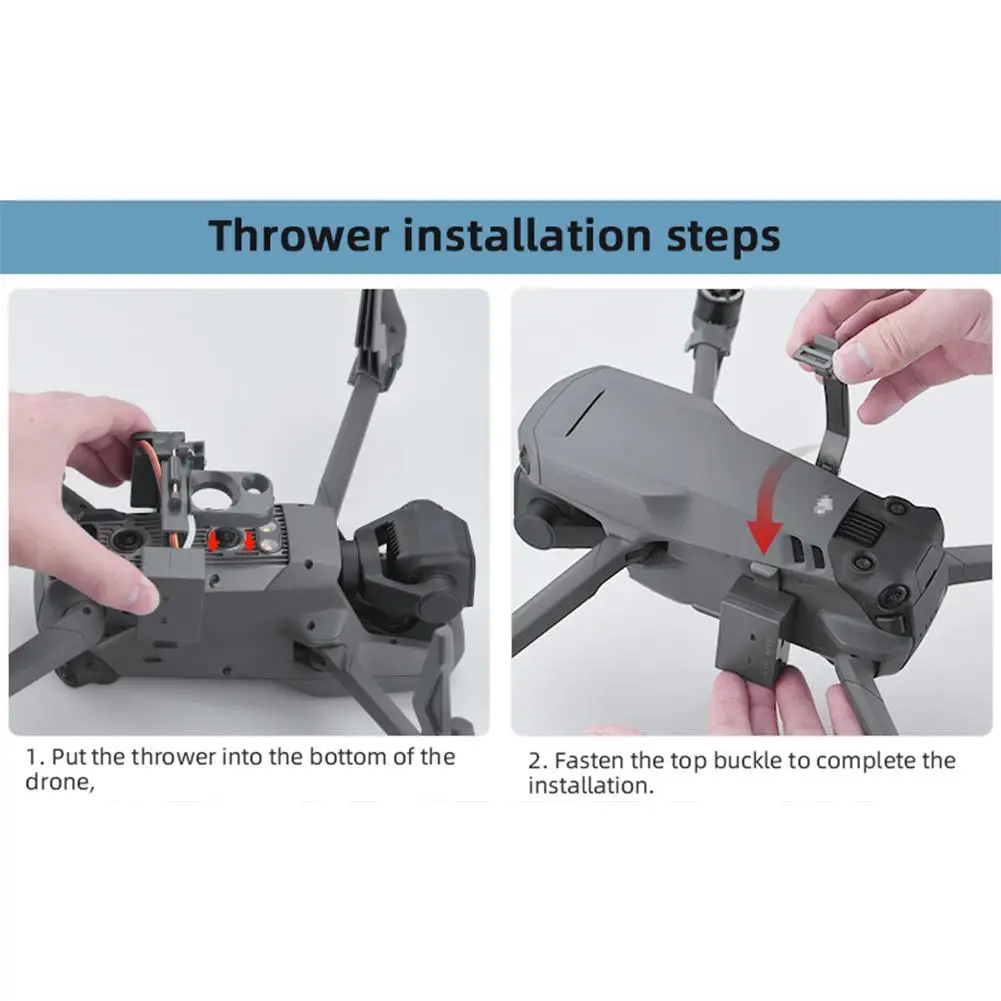 Thrower installation steps

1. Put the thrower into the bottom of the drone,

2. Fasten the top buckle to complete the installation.