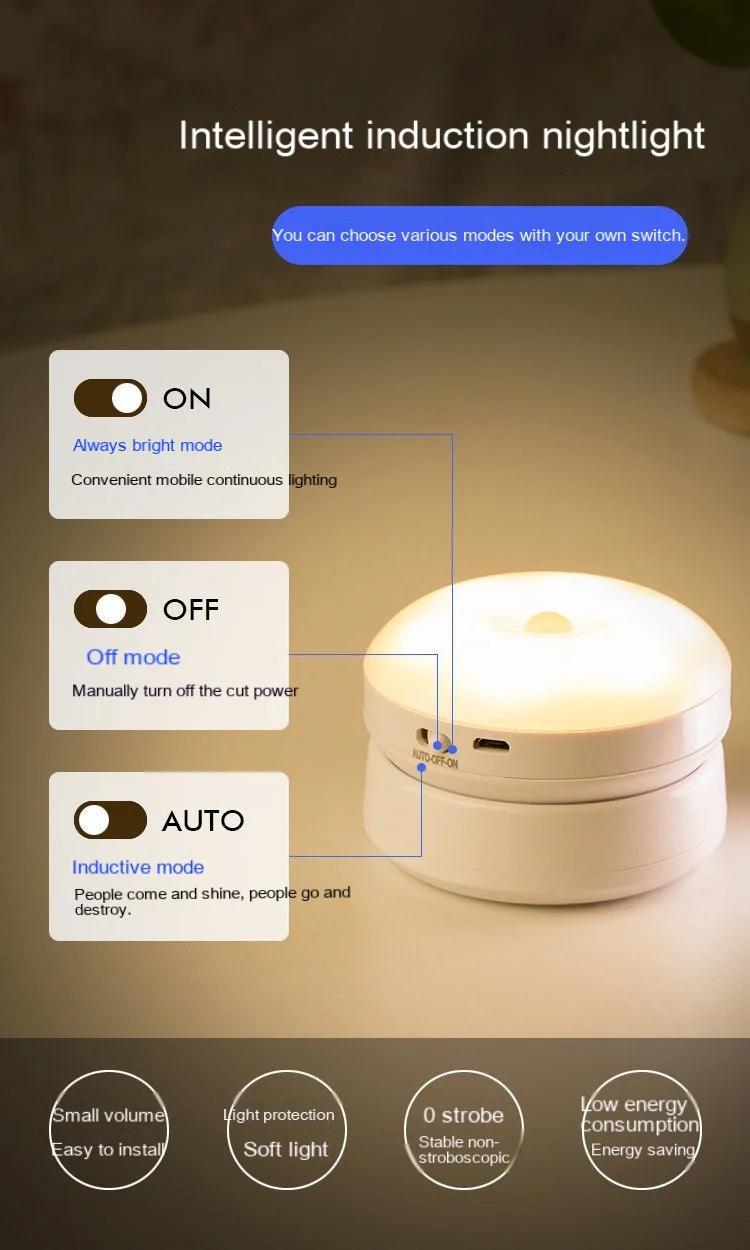 Intelligent induction nightlight

You can choose various modes with your own switch.

ON
Always bright mode
Convenient mobile continuous lighting

OFF
Off mode
Manually turn off the cut power

AUTO
Inductive mode
People come and shine, people go and destroy.

AUTO-OFF-ON

Small volume
Easy to install

Light protection
Soft light

0 strobe
Stable non-stroboscopic

Low energy consumption
Energy saving