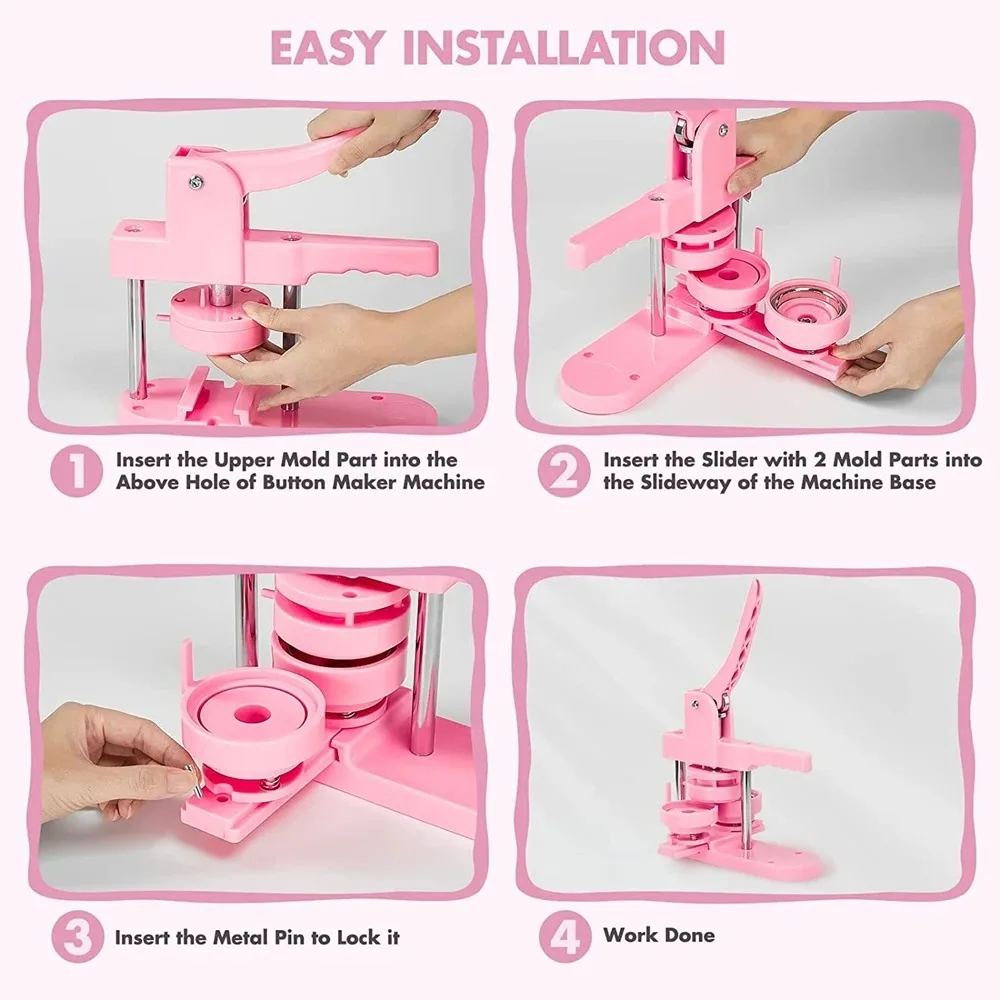 EASY INSTALLATION

1 Insert the Upper Mold Part into the Above Hole of Button Maker Machine

2 Insert the Slider with 2 Mold Parts into the Slideway of the Machine Base

3 Insert the Metal Pin to Lock it

4 Work Done