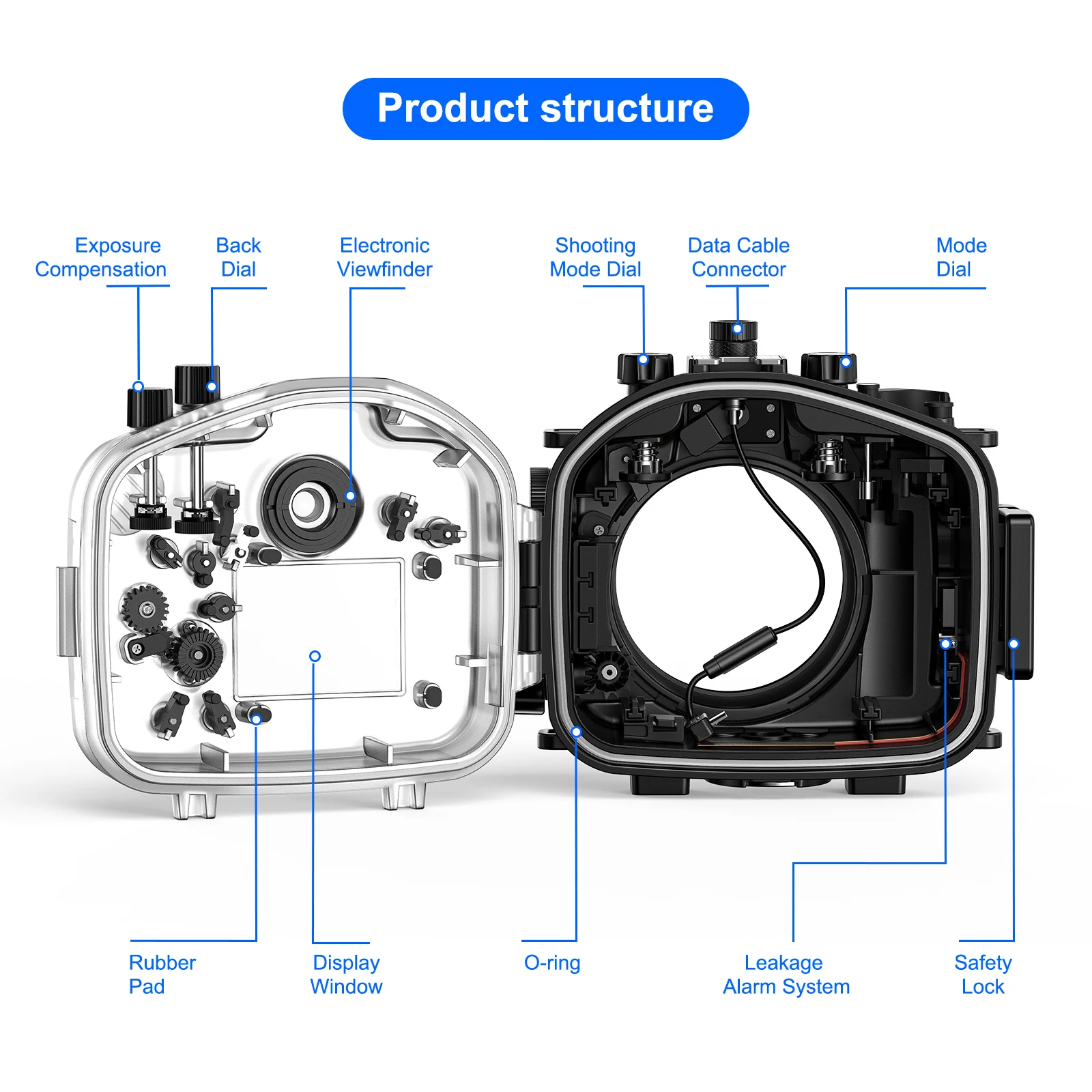 Product structure

Exposure Compensation

Back Dial

Electronic Viewfinder

Shooting Mode Dial

Data Cable Connector

Mode Dial

Rubber Pad

Display Window

O-ring

Leakage Alarm System

Safety Lock