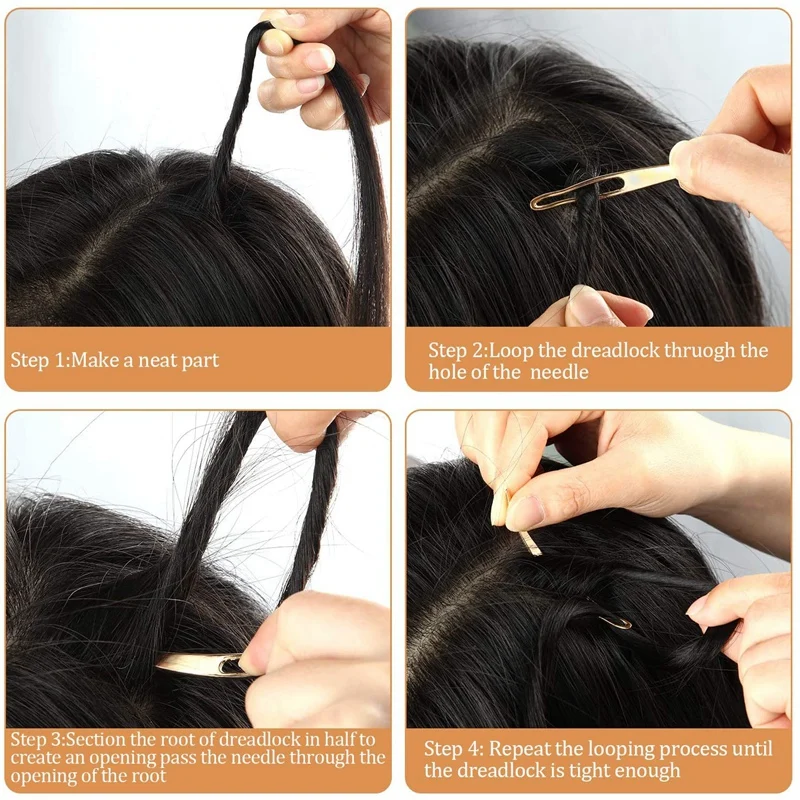 Step 1:Make a neat part

Step 2:Loop the dreadlock thruogh the hole of the  needle

Step 3:Section the root of dreadlock in half to create an opening pass the needle through the opening of the root

Step 4: Repeat the looping process until the dreadlock is tight enough