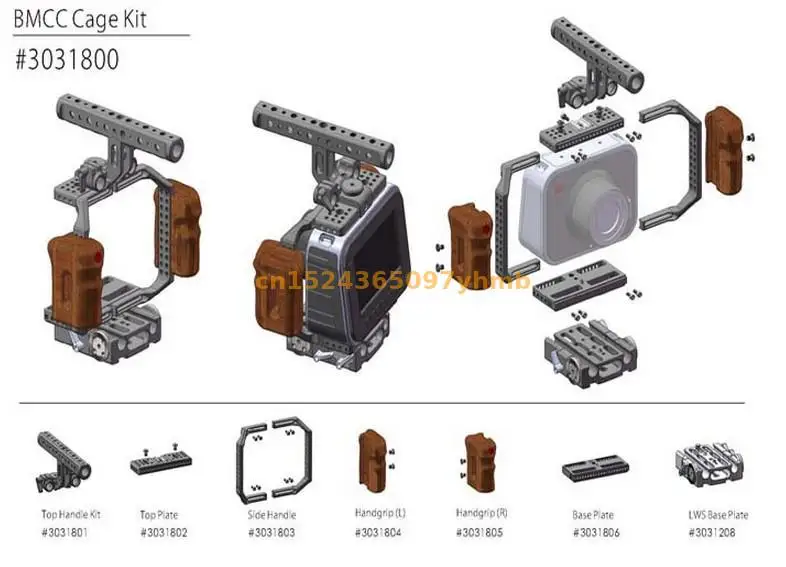 BMCC Cage Kit
#3031800

cn1524365097yhmb

Top Handle Kit
#3031801

Top Plate
#3031802

Side Handle
#3031803

Handgrip (L)
#3031804

Handgrip (R)
#3031805

Base Plate
#3031806

LWS Base Plate
#3031208