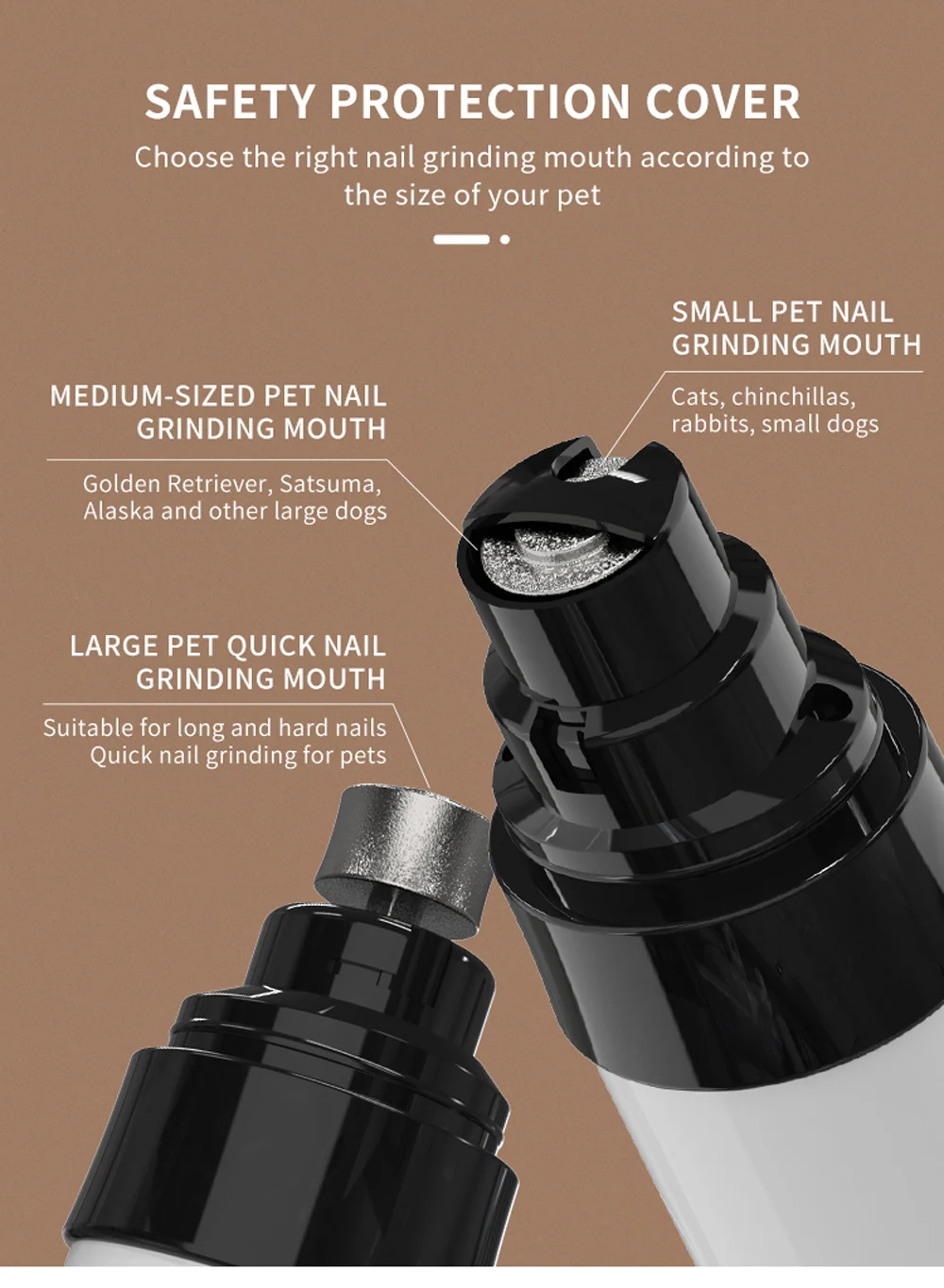 SAFETY PROTECTION COVER

Choose the right nail grinding mouth according to the size of your pet

SMALL PET NAIL GRINDING MOUTH

Cats, chinchillas, rabbits, small dogs

MEDIUM-SIZED PET NAIL GRINDING MOUTH

Golden Retriever, Satsuma, Alaska and other large dogs

LARGE PET QUICK NAIL GRINDING MOUTH

Suitable for long and hard nails
Quick nail grinding for pets