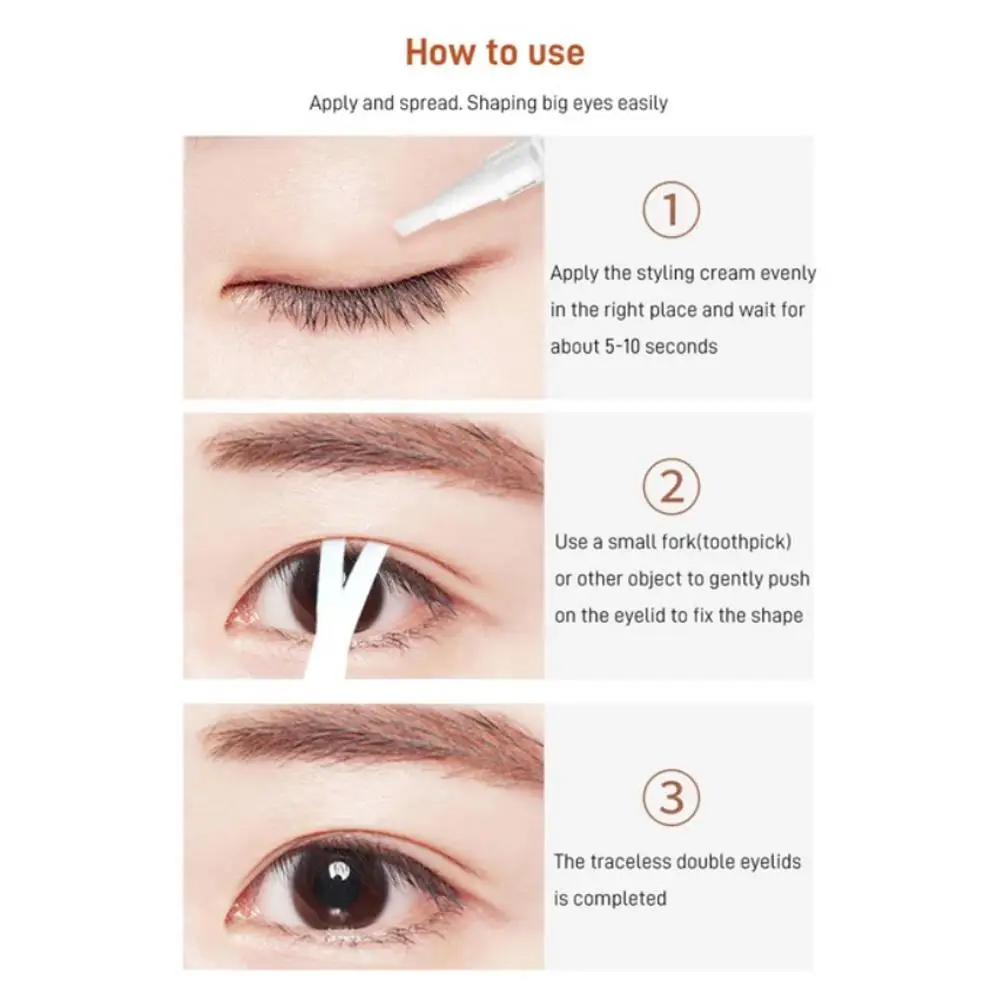 How to use

Apply and spread. Shaping big eyes easily

①

Apply the styling cream evenly in the right place and wait for about 5-10 seconds

②

Use a small fork(toothpick) or other object to gently push on the eyelid to fix the shape

③

The traceless double eyelids is completed