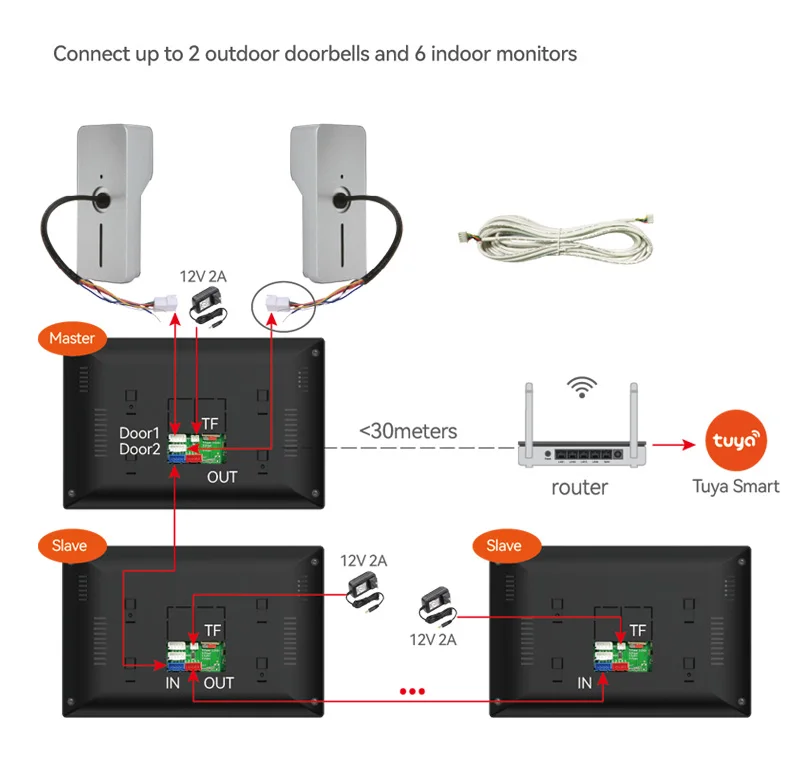 Connect up to 2 outdoor doorbells and 6 indoor monitors

12V 2A

Master

TF

Door1
Door2

OUT

<30meters

router

tuya

Tuya Smart

Slave

12V 2A

TF

IN OUT

Slave

12V 2A

TF

IN