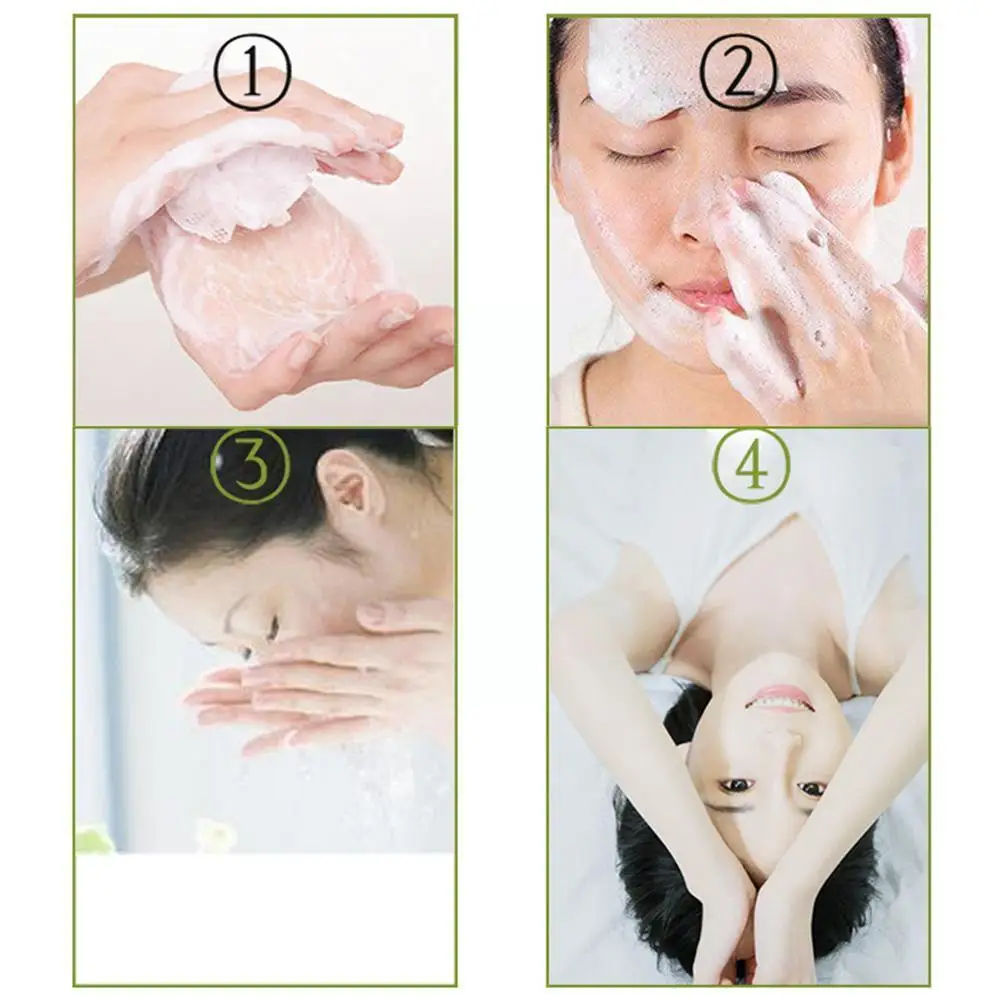 ①
②
③
④