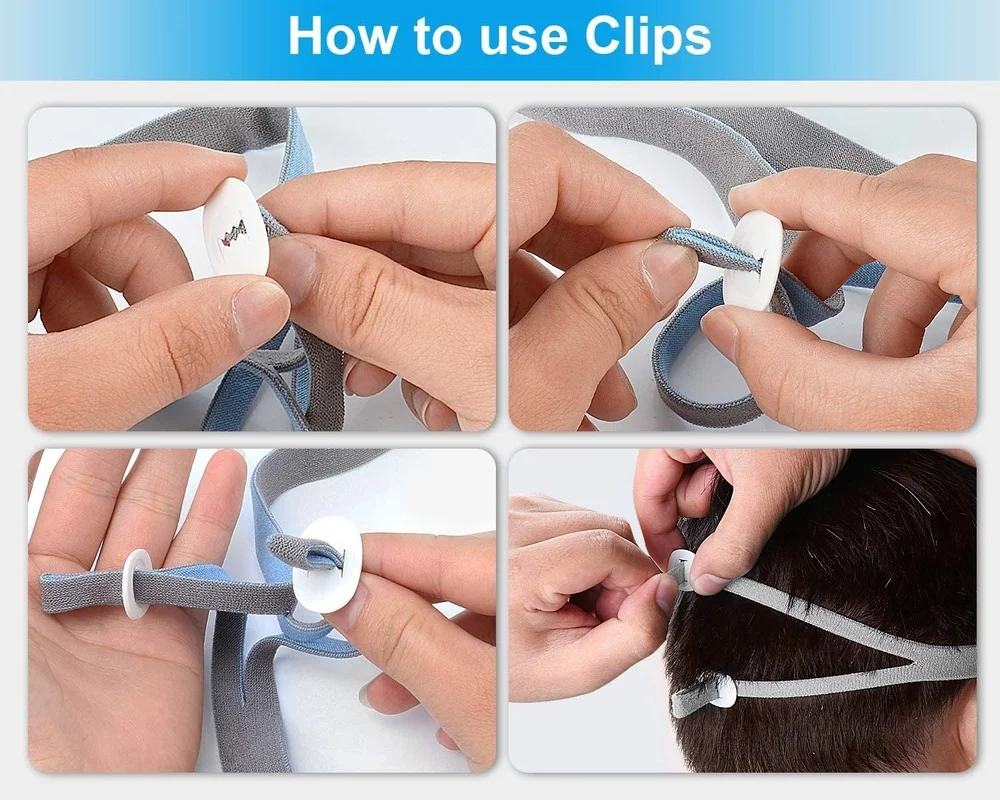 How to use Clips