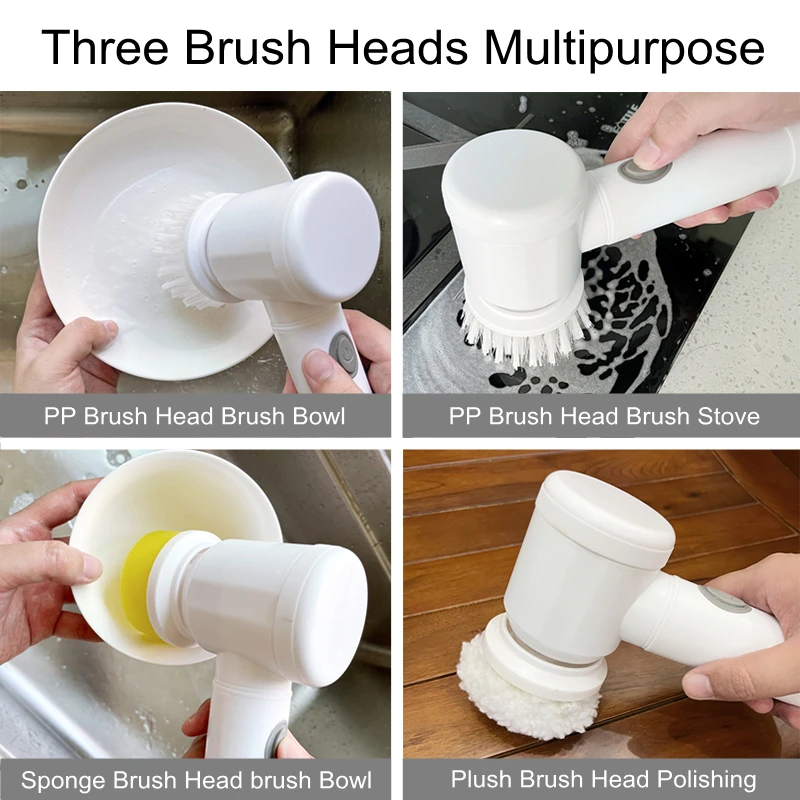 Three Brush Heads Multipurpose

PP Brush Head Brush Bowl

PP Brush Head Brush Stove

Sponge Brush Head brush Bowl

Plush Brush Head Polishing