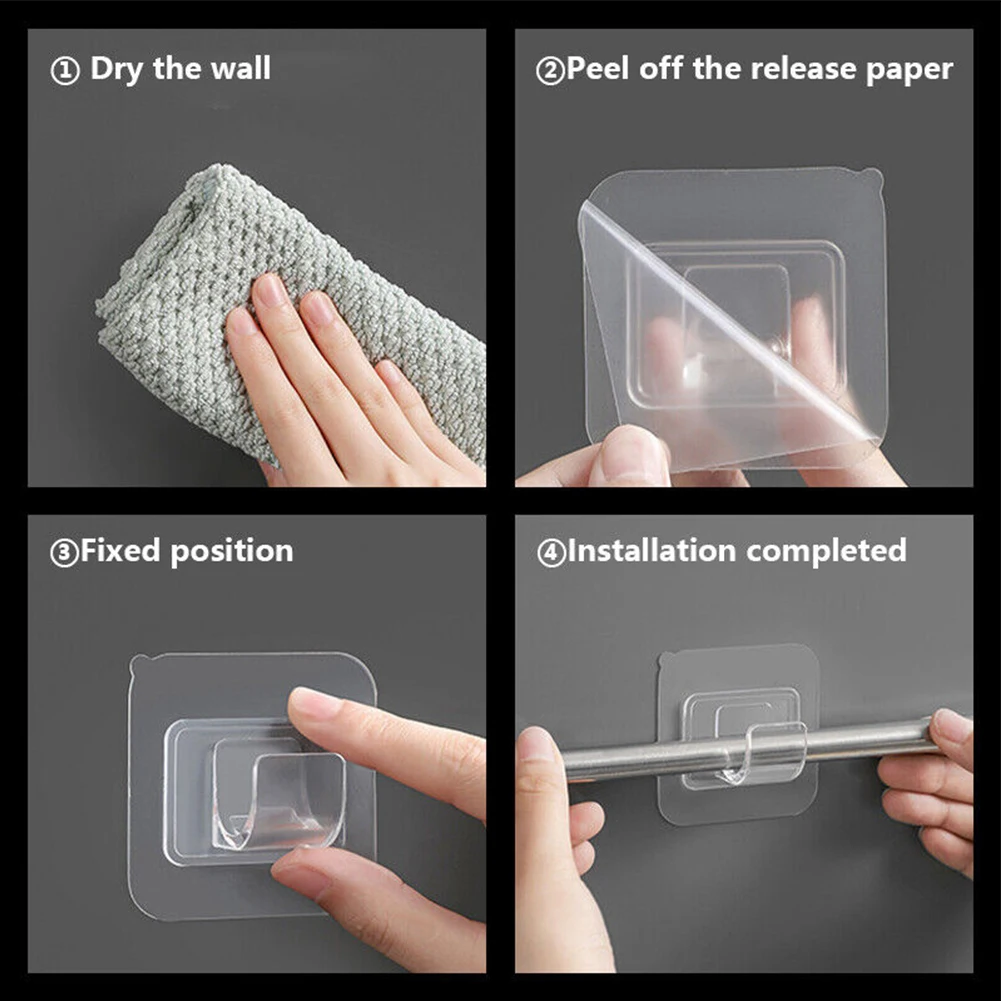 ① Dry the wall

②Peel off the release paper

③Fixed position

④Installation completed