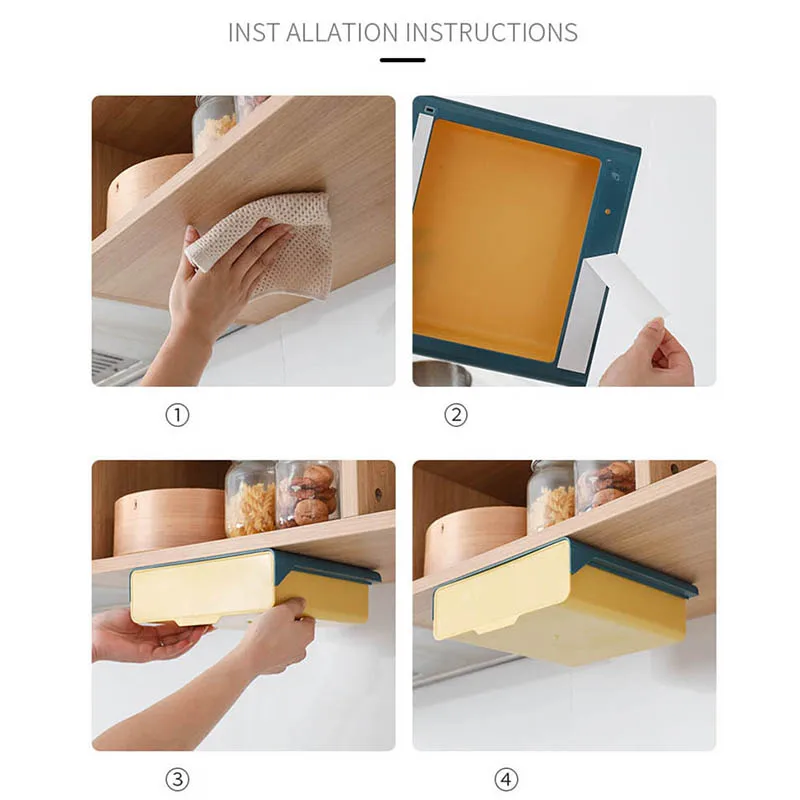 INST ALLATION INSTRUCTIONS

①

②

③

④