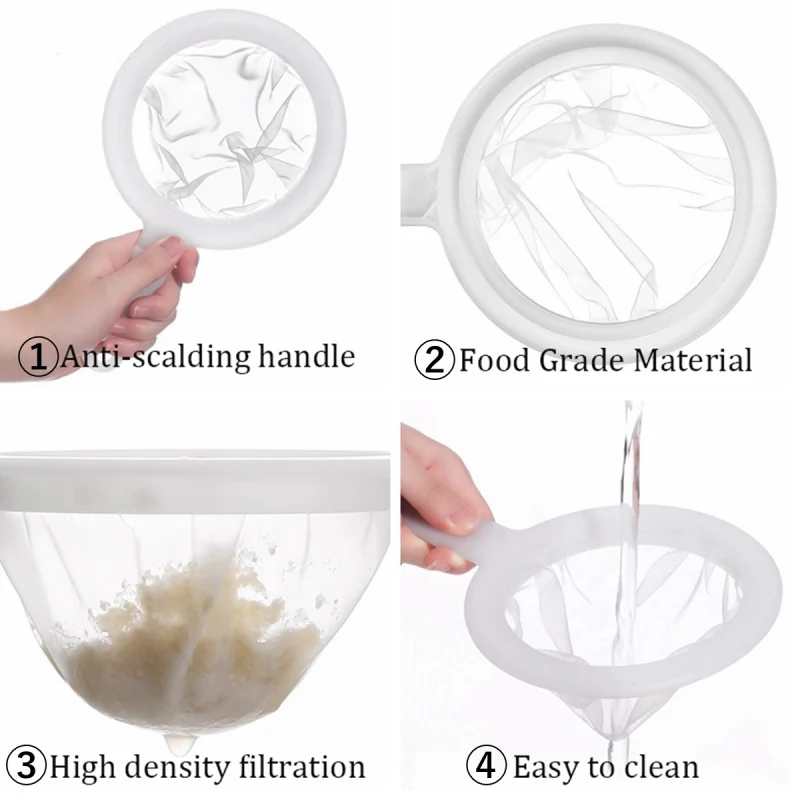 ①Anti-scalding handle

②Food Grade Material

③High density filtration

④Easy to clean