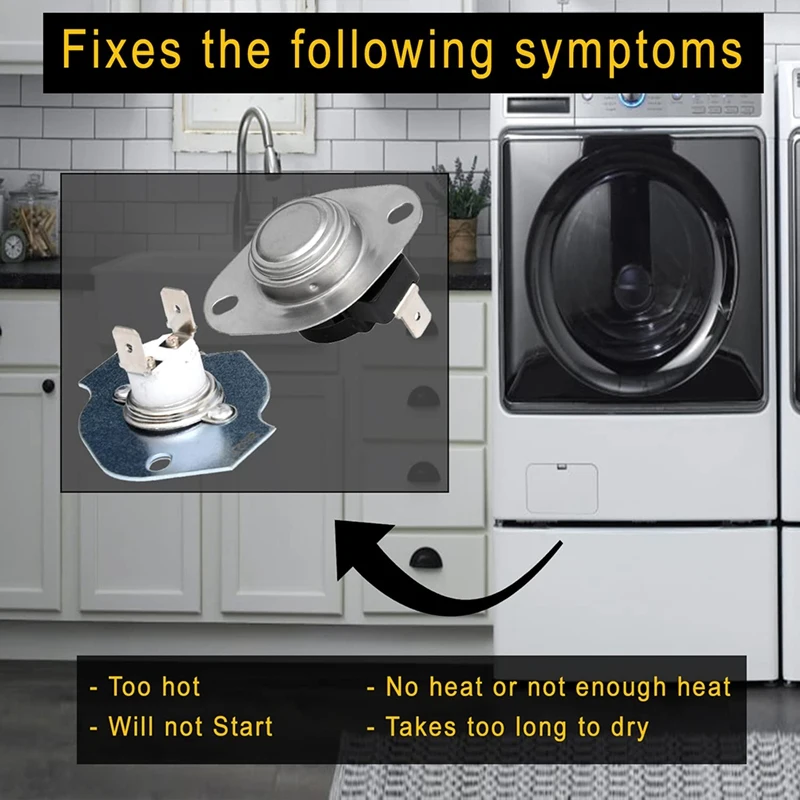 Fixes the following symptoms

- Too hot
- Will not Start

- No heat or not enough heat
- Takes too long to dry