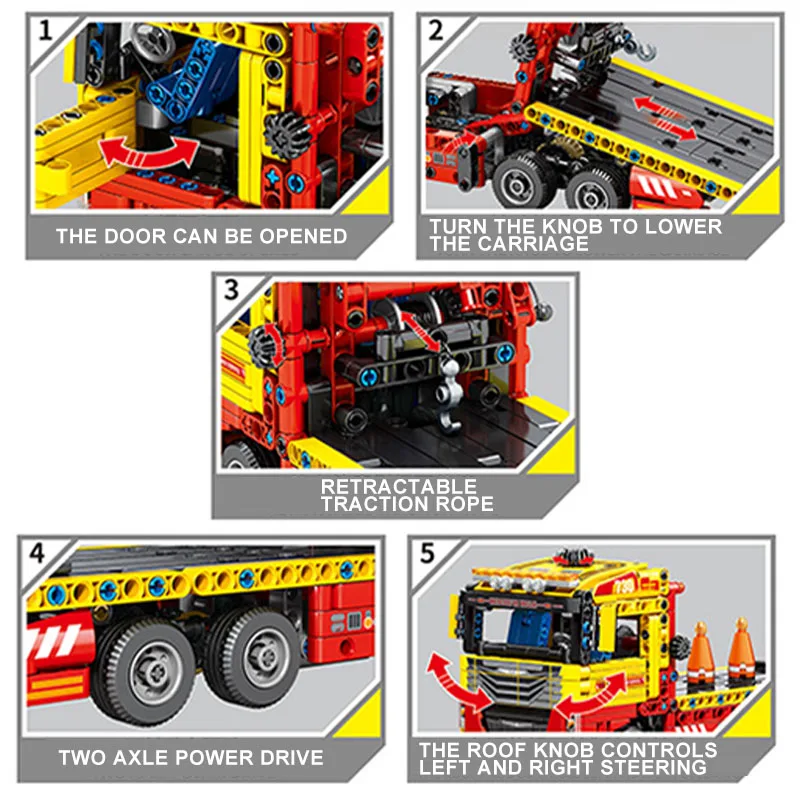 1

THE DOOR CAN BE OPENED

2

TURN THE KNOB TO LOWER THE CARRIAGE

3

RETRACTABLE TRACTION ROPE

4

TWO AXLE POWER DRIVE

5

THE ROOF KNOB CONTROLS LEFT AND RIGHT STEERING