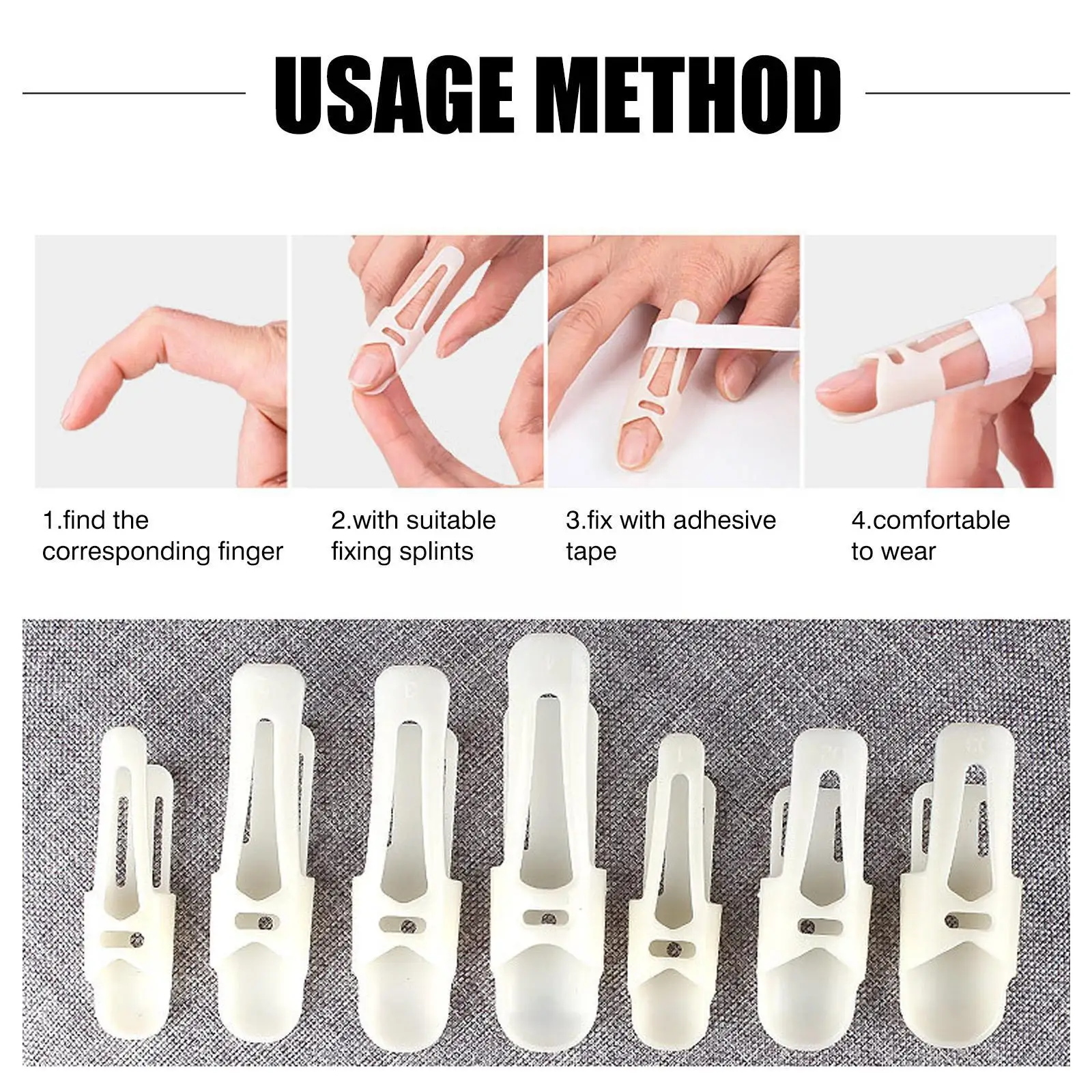 USAGE METHOD

1.find the corresponding finger

2.with suitable fixing splints

3.fix with adhesive tape

4.comfortable to wear