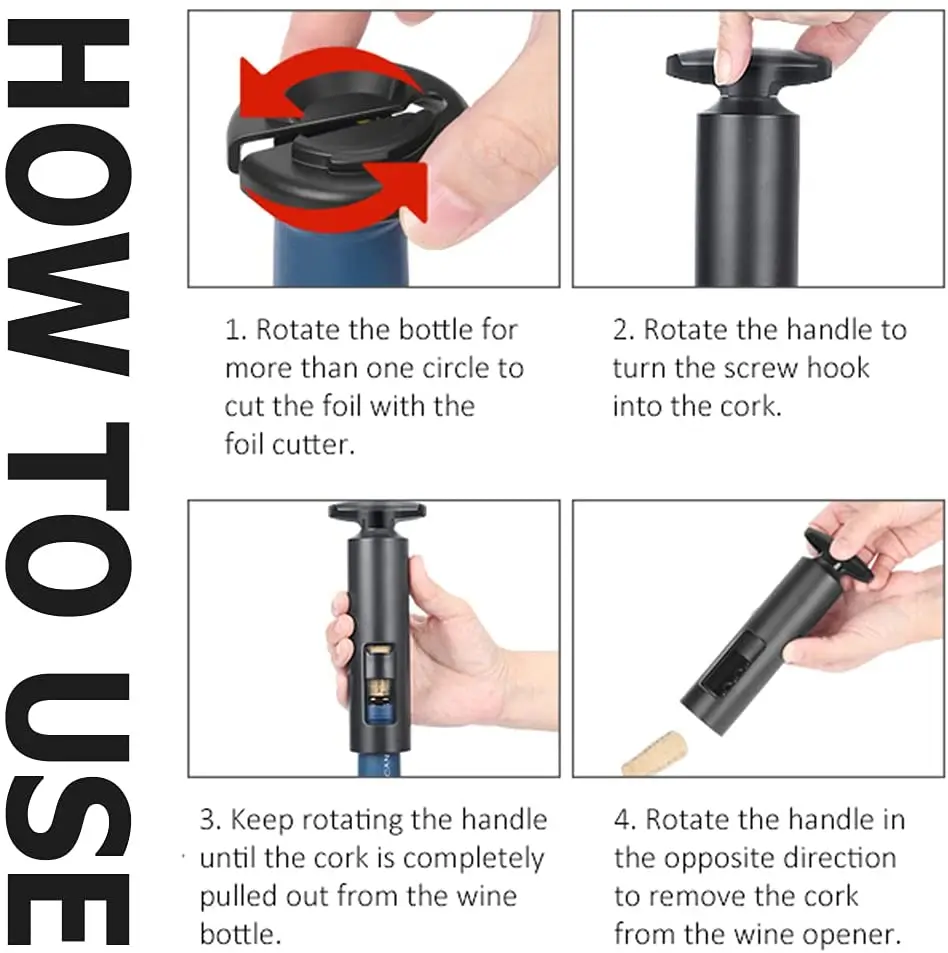 HOW TO USE

1. Rotate the bottle for more than one circle to cut the foil with the foil cutter.

2. Rotate the handle to turn the screw hook into the cork.

3. Keep rotating the handle until the cork is completely pulled out from the wine bottle.

4. Rotate the handle in the opposite direction to remove the cork from the wine opener.