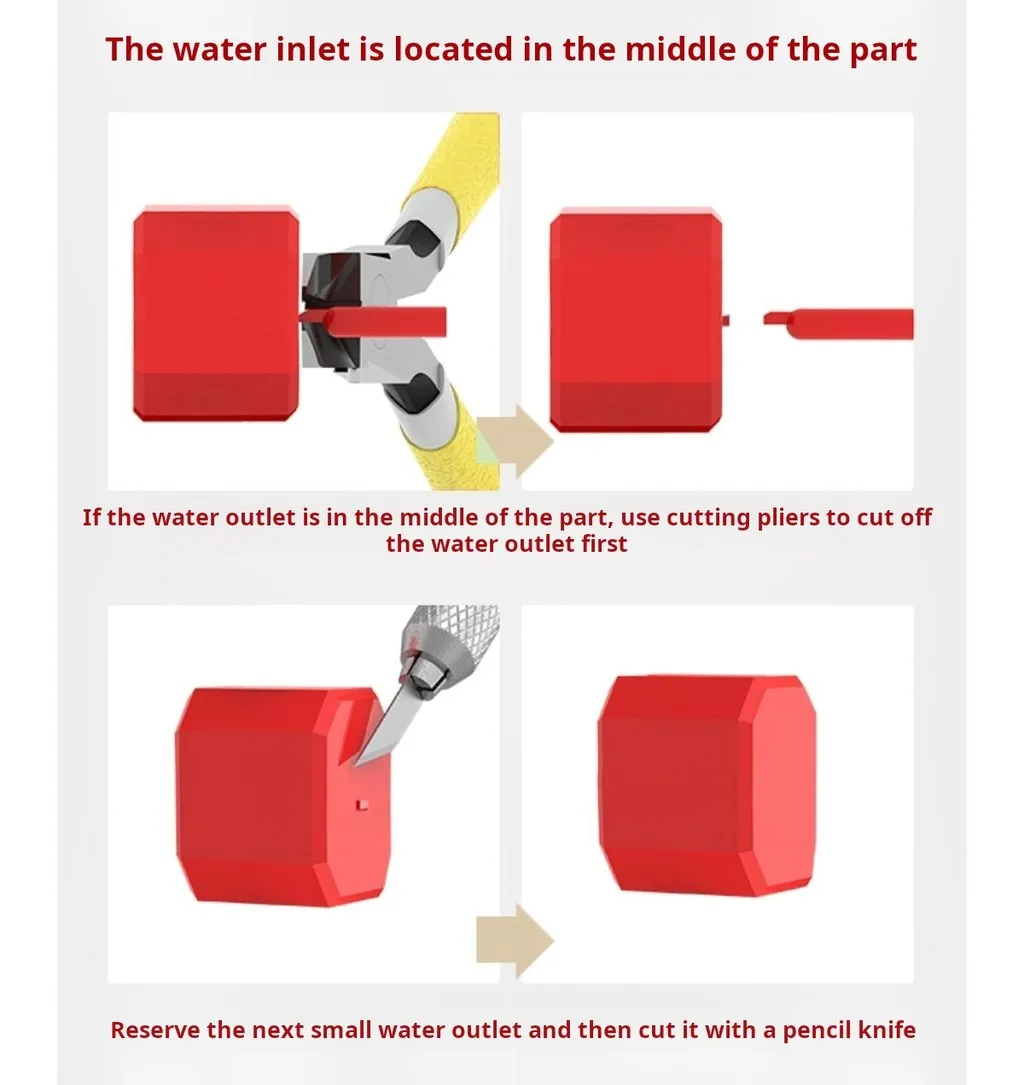 The water inlet is located in the middle of the part

If the water outlet is in the middle of the part, use cutting pliers to cut off the water outlet first

Reserve the next small water outlet and then cut it with a pencil knife