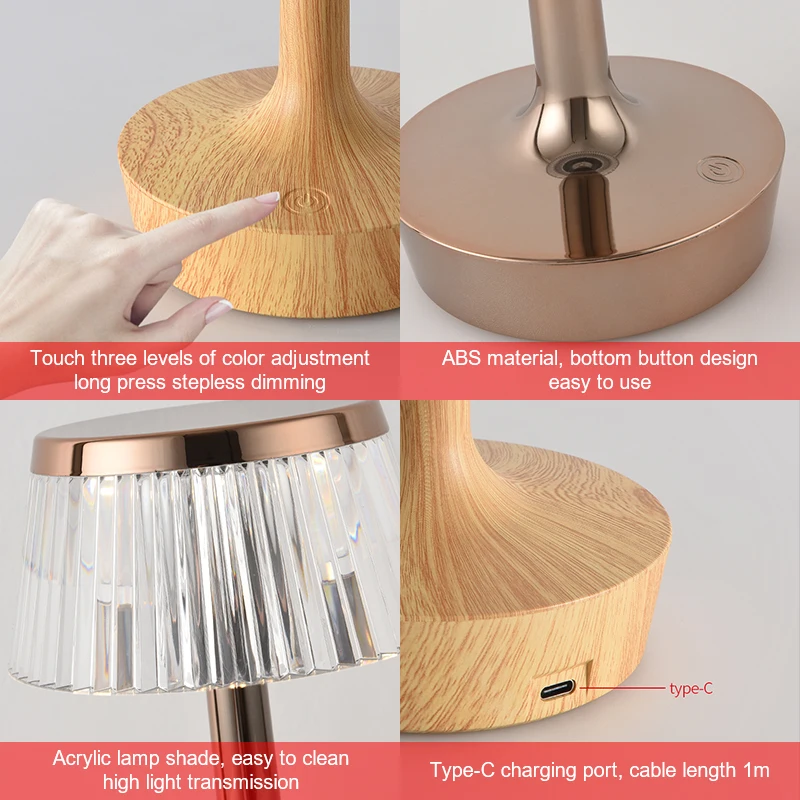 Touch three levels of color adjustment
long press stepless dimming

ABS material, bottom button design
easy to use

Acrylic lamp shade, easy to clean
high light transmission

type-C

Type-C charging port, cable length 1m