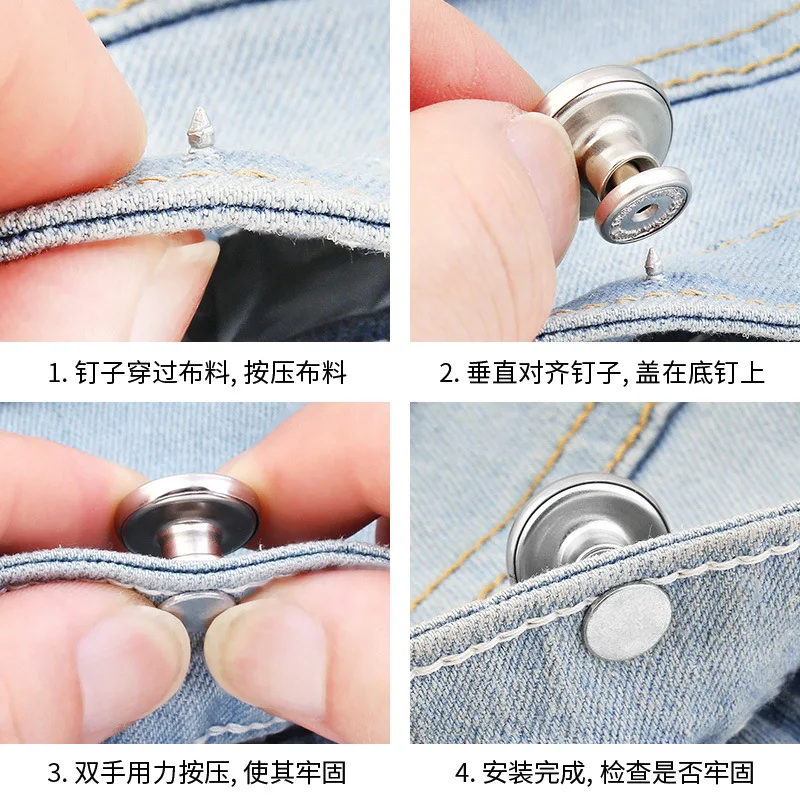 1. 钉子穿过布料, 按压布料

2. 垂直对齐钉子, 盖在底钉上

3. 双手用力按压, 使其牢固

4. 安装完成, 检查是否牢固