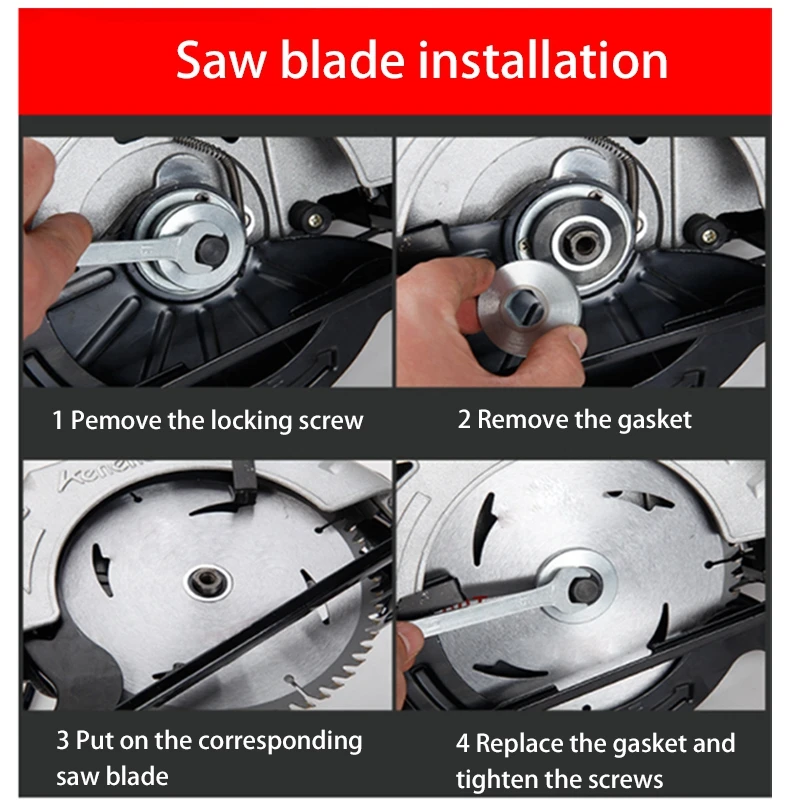 Saw blade installation

1 Pemove the locking screw

2 Remove the gasket

3 Put on the corresponding saw blade

4 Replace the gasket and tighten the screws