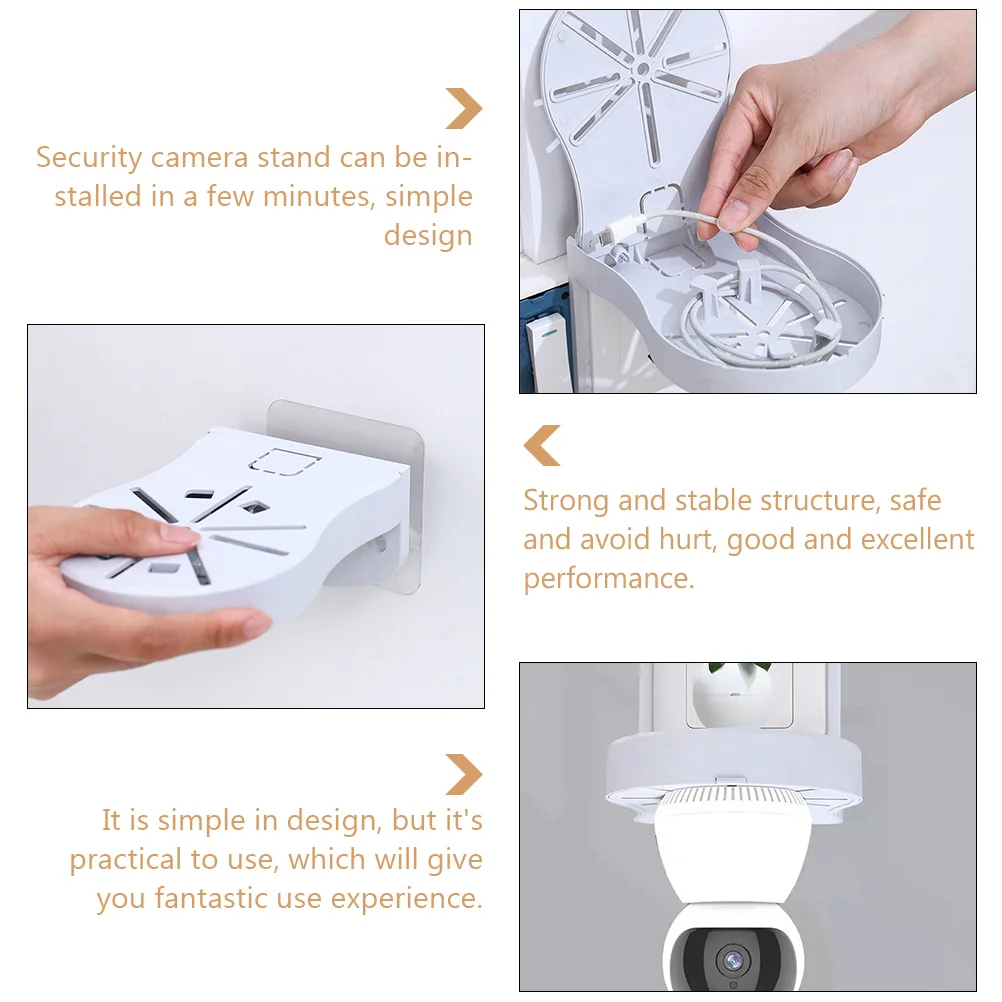 Security camera stand can be installed in a few minutes, simple design

Strong and stable structure, safe and avoid hurt, good and excellent performance.

It is simple in design, but it's practical to use, which will give you fantastic use experience.